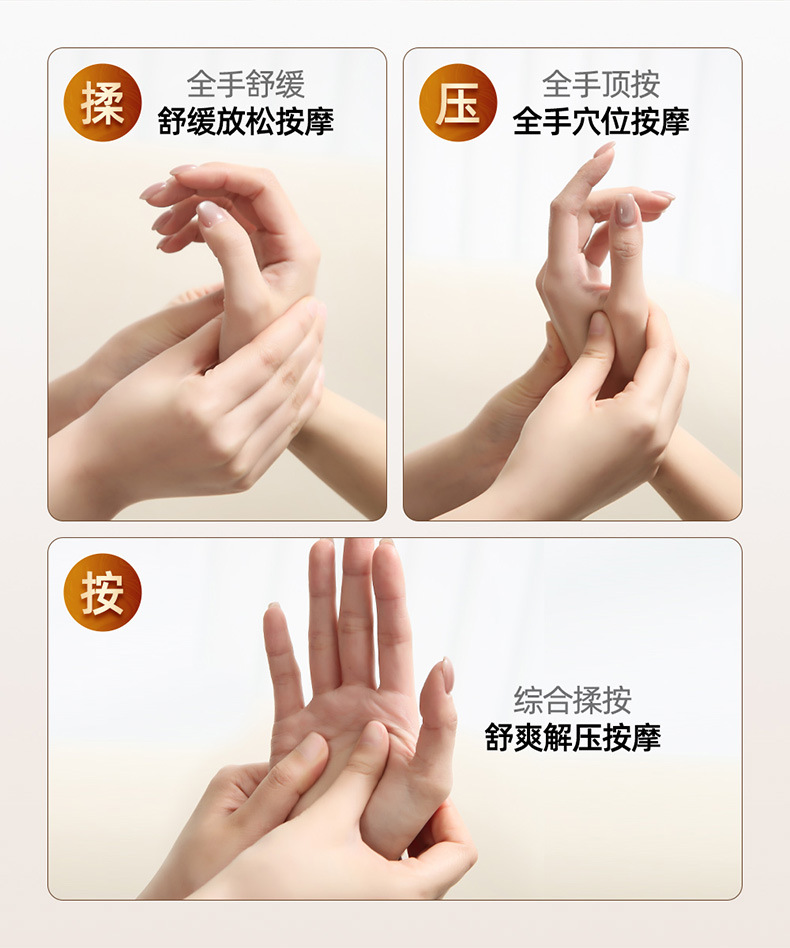 揉
全手舒缓
舒缓放松按摩

压
全手顶按
全手穴位按摩

按
综合揉按
舒爽解压按摩