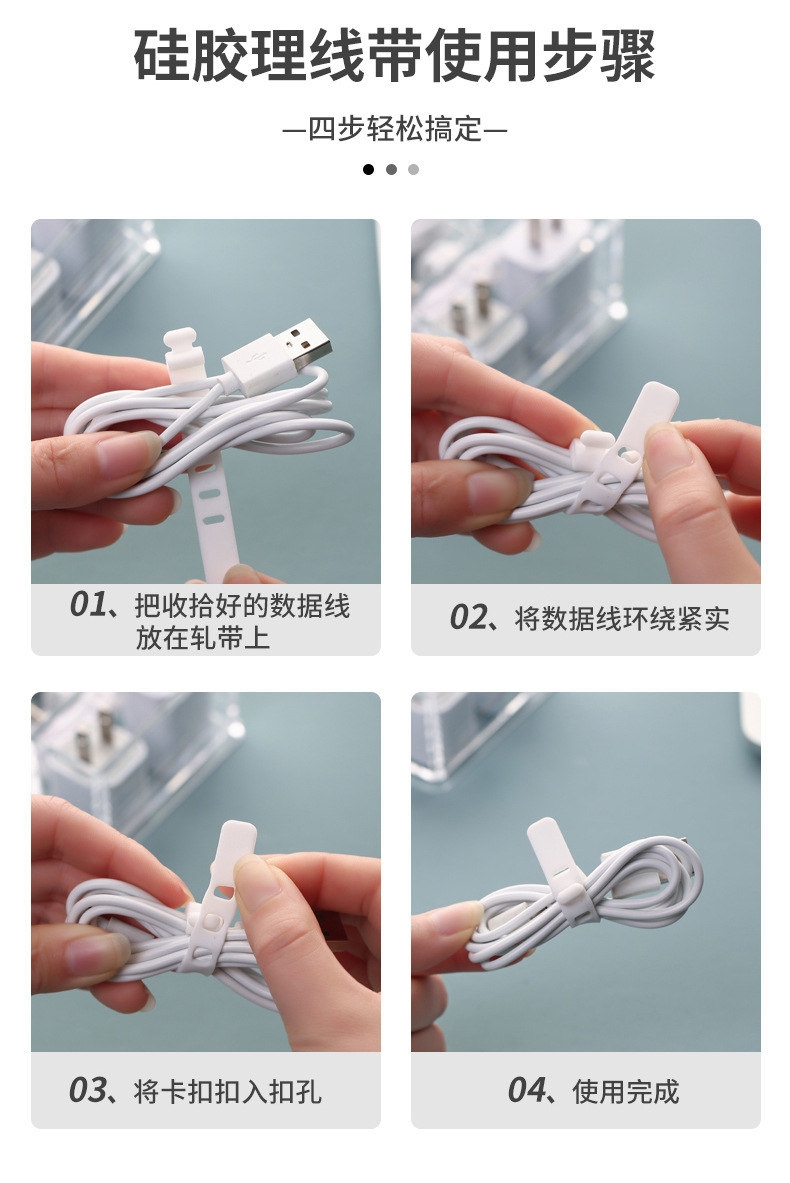 硅胶理线带使用步骤

—四步轻松搞定—

01、把收拾好的数据线放在轧带上

02、将数据线环绕紧实

03、将卡扣扣入扣孔

04、使用完成