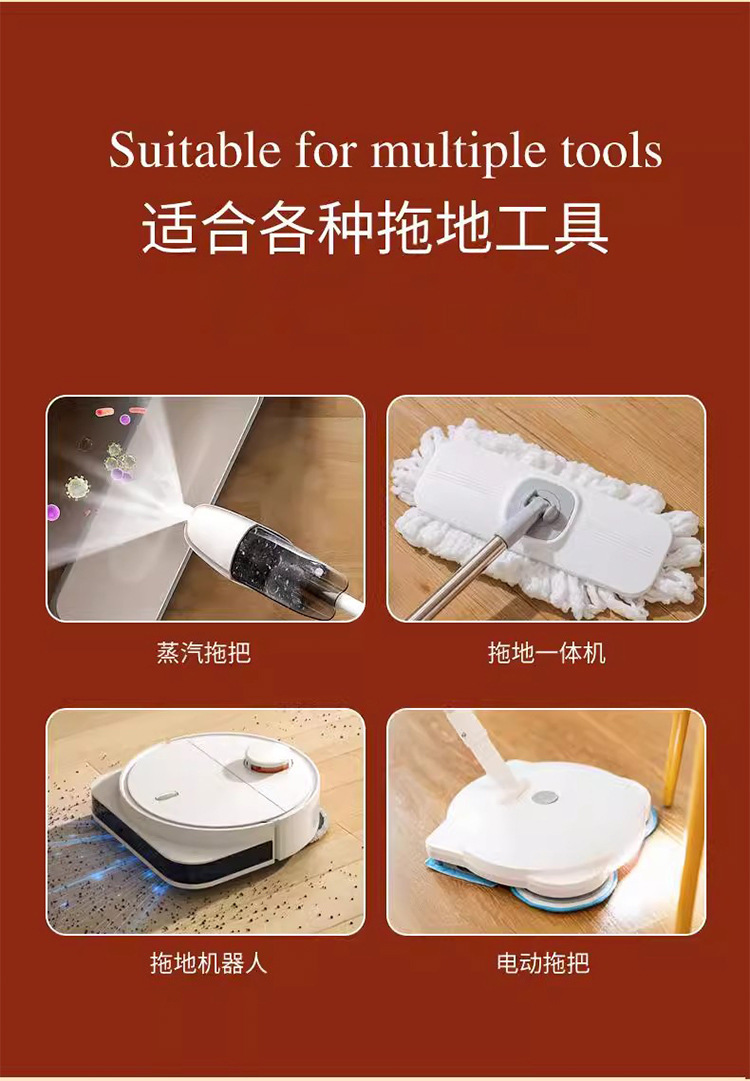 Suitable for multiple tools
适合各种拖地工具

蒸汽拖把

拖地一体机

拖地机器人

电动拖把