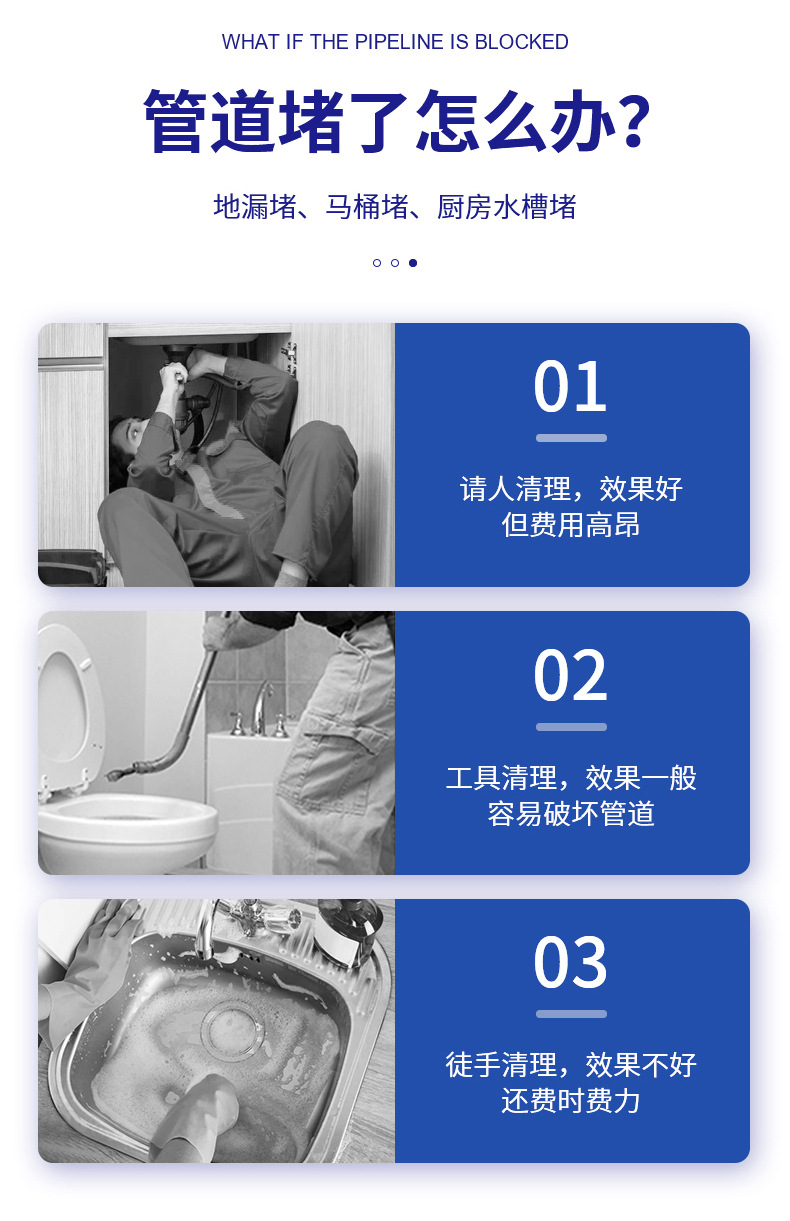 WHAT IF THE PIPELINE IS BLOCKED

管道堵了怎么办?

地漏堵、马桶堵、厨房水槽堵

01

请人清理，效果好
但费用高昂

02

工具清理，效果一般
容易破坏管道

03

徒手清理，效果不好
还费时费力