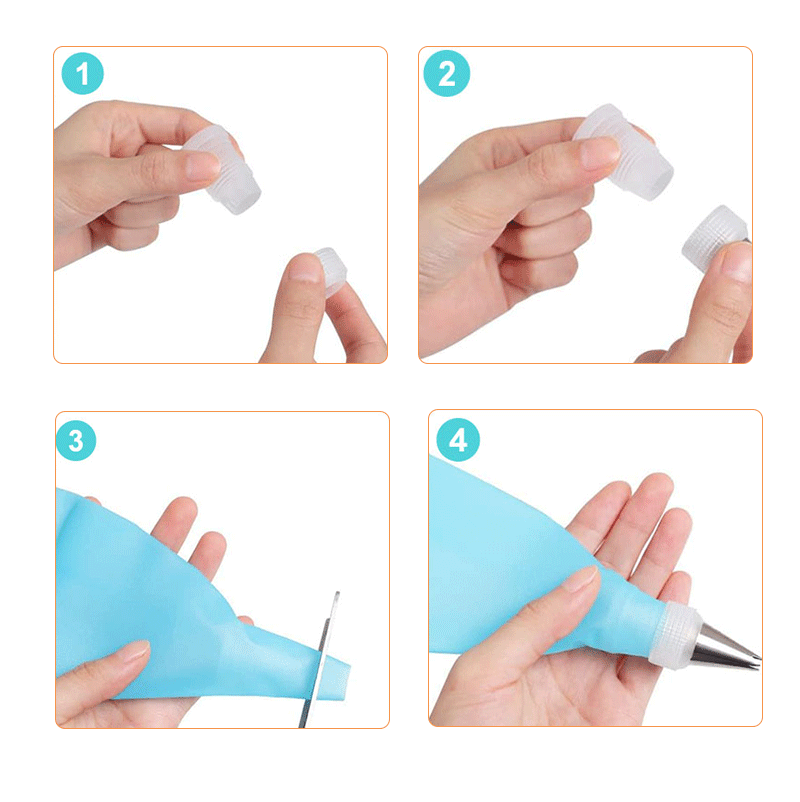 1

2

3

4