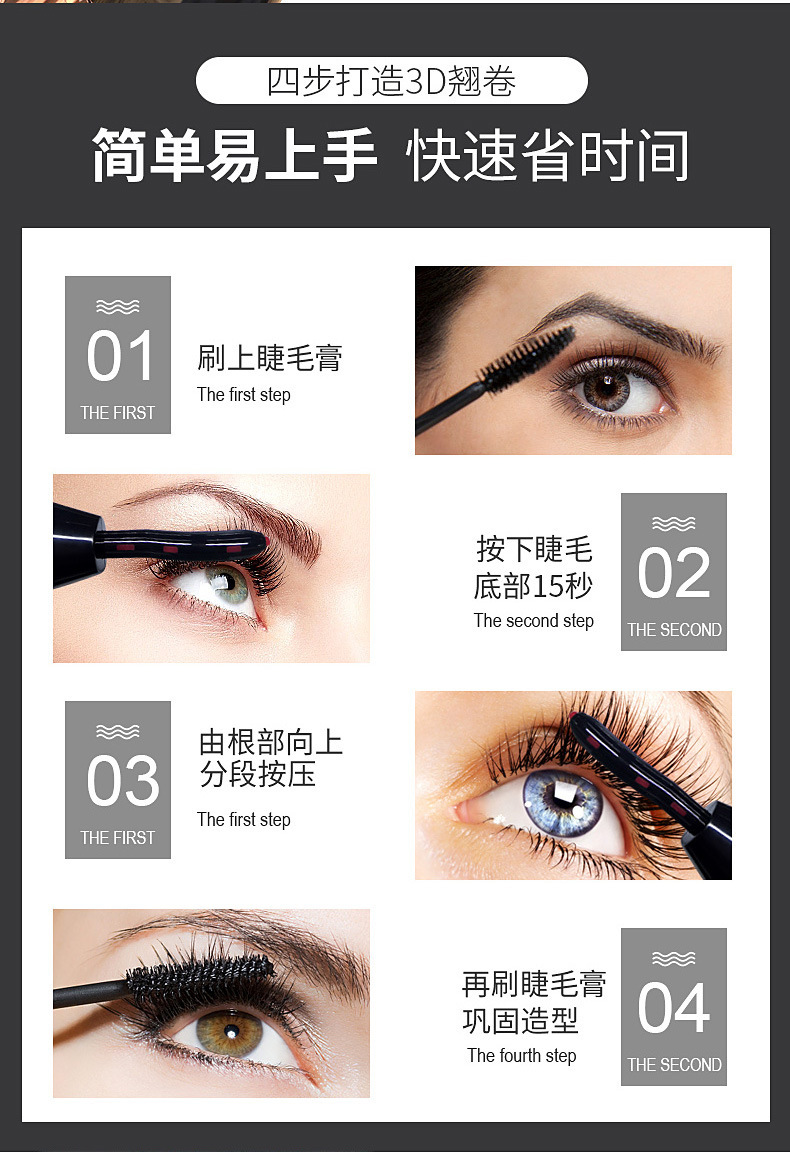 四步打造3D翘卷

简单易上手 快速省时间

01
THE FIRST

刷上睫毛膏
The first step

按下睫毛底部15秒
The second step

02
THE SECOND

03
THE FIRST

由根部向上分段按压
The first step

再刷睫毛膏巩固造型
The fourth step

04
THE SECOND