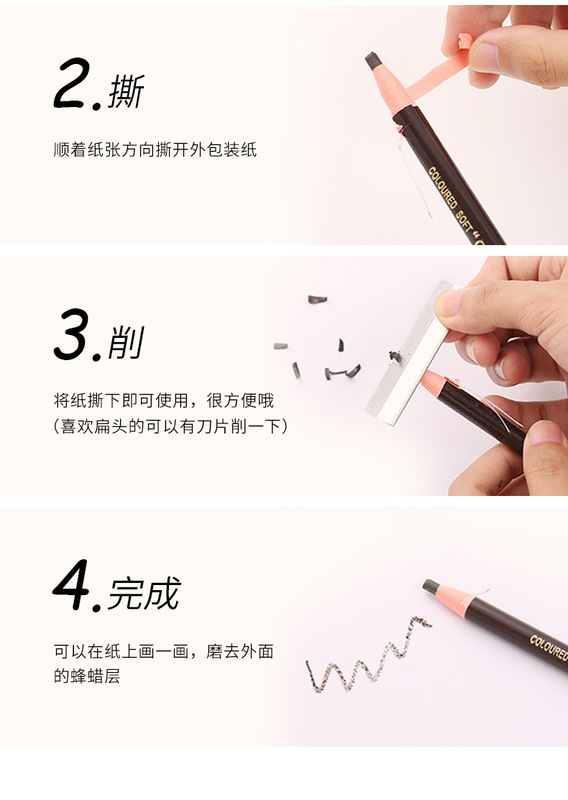 2.撕

顺着纸张方向撕开外包装纸

COLOURED SOFT

3.削

将纸撕下即可使用，很方便哦
（喜欢扁头的可以有刀片削一下）

4.完成

可以在纸上画一画，磨去外面的蜂蜡层

COLOURED