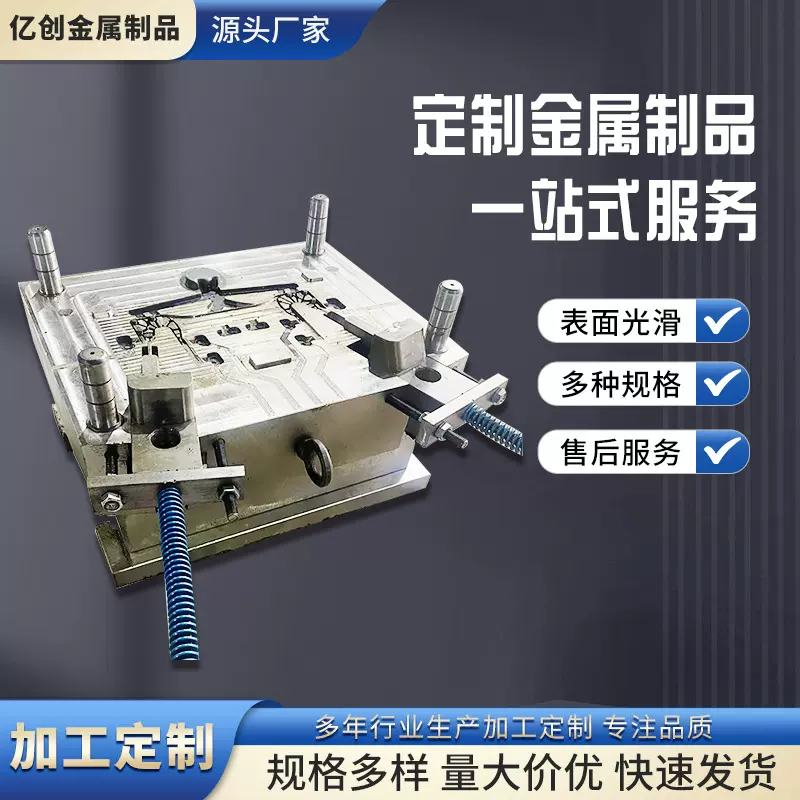 亿创金属制品 源头厂家

定制金属制品
一站式服务

表面光滑
多种规格
售后服务

加工定制
多年行业生产加工定制 专注品质
规格多样 量大价优 快速发货