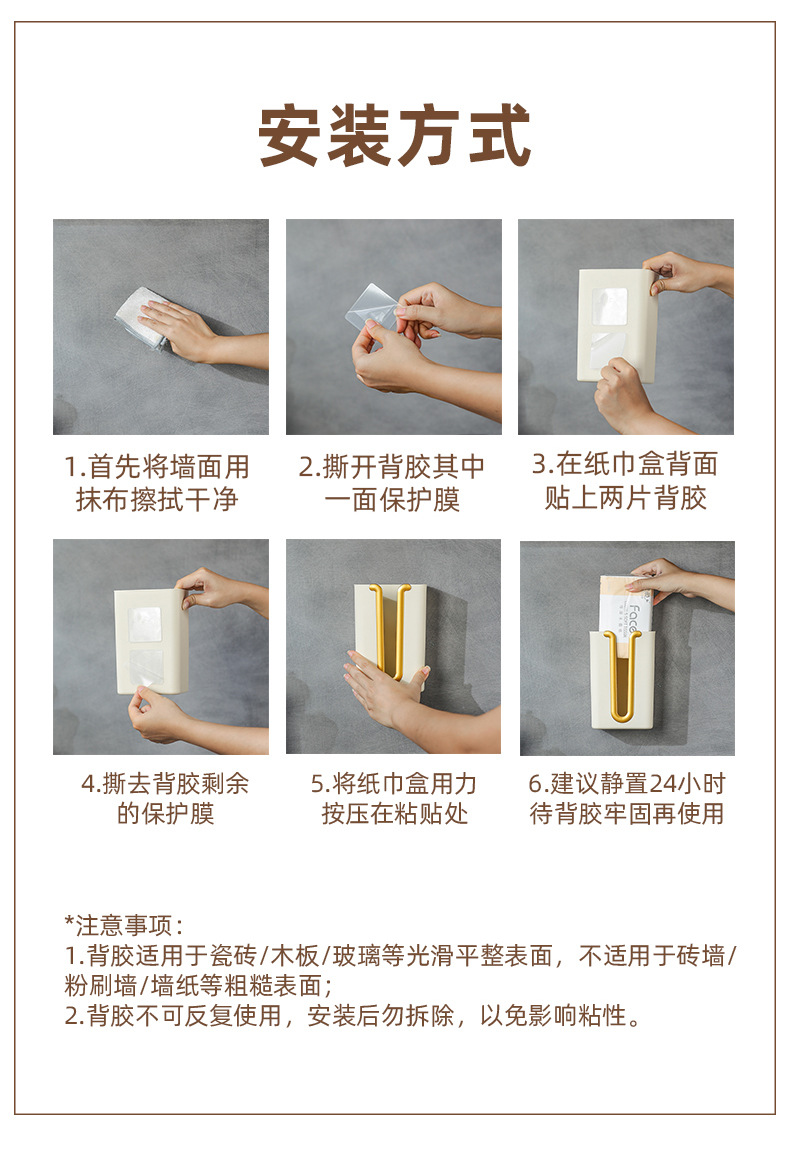 安装方式

1.首先将墙面用抹布擦拭干净

2.撕开背胶其中一面保护膜

3.在纸巾盒背面贴上两片背胶

4.撕去背胶剩余的保护膜

5.将纸巾盒用力按压在粘贴处

Face

6.建议静置24小时待背胶牢固再使用

*注意事项：
1.背胶适用于瓷砖/木板/玻璃等光滑平整表面，不适用于砖墙/粉刷墙/墙纸等粗糙表面；
2.背胶不可反复使用，安装后勿拆除，以免影响粘性。