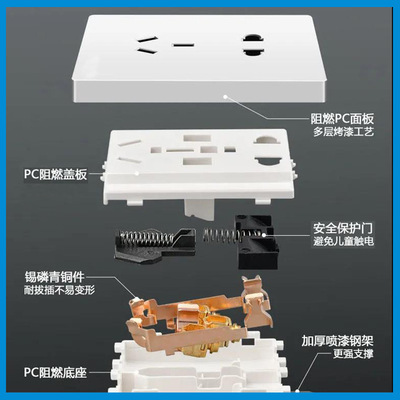 阻燃PC面板
多层烤漆工艺

PC阻燃盖板

安全保护门
避免儿童触电

锡磷青铜件
耐拔插不易变形

加厚喷漆钢架
更强支撑

PC阻燃底座