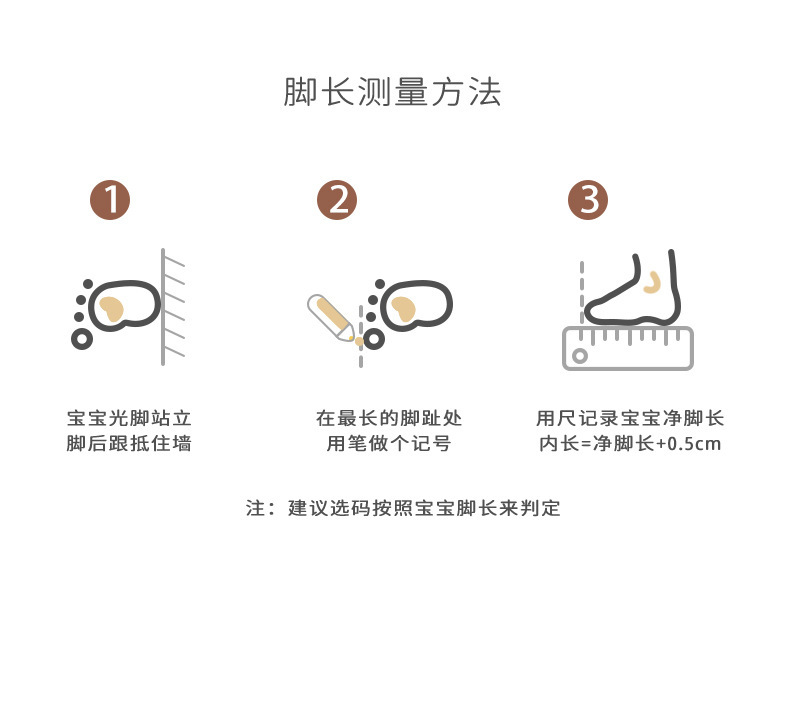 脚长测量方法

1

宝宝光脚站立
脚后跟抵住墙

2

在最长的脚趾处
用笔做个记号

3

用尺记录宝宝净脚长
内长=净脚长+0.5cm

注：建议选码按照宝宝脚长来判定