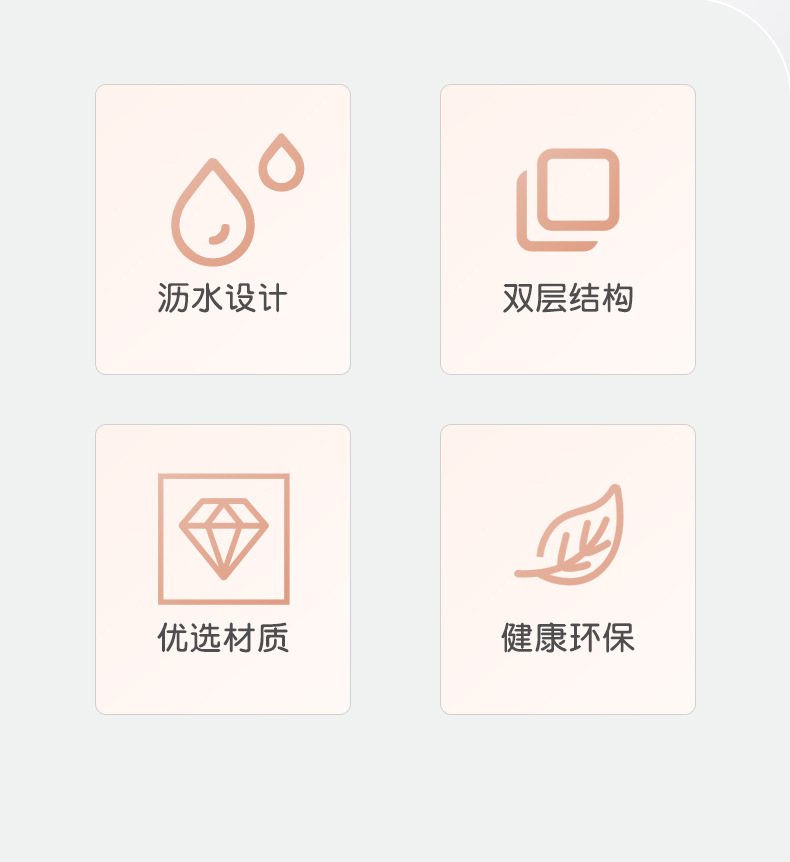 沥水设计

双层结构

优选材质

健康环保