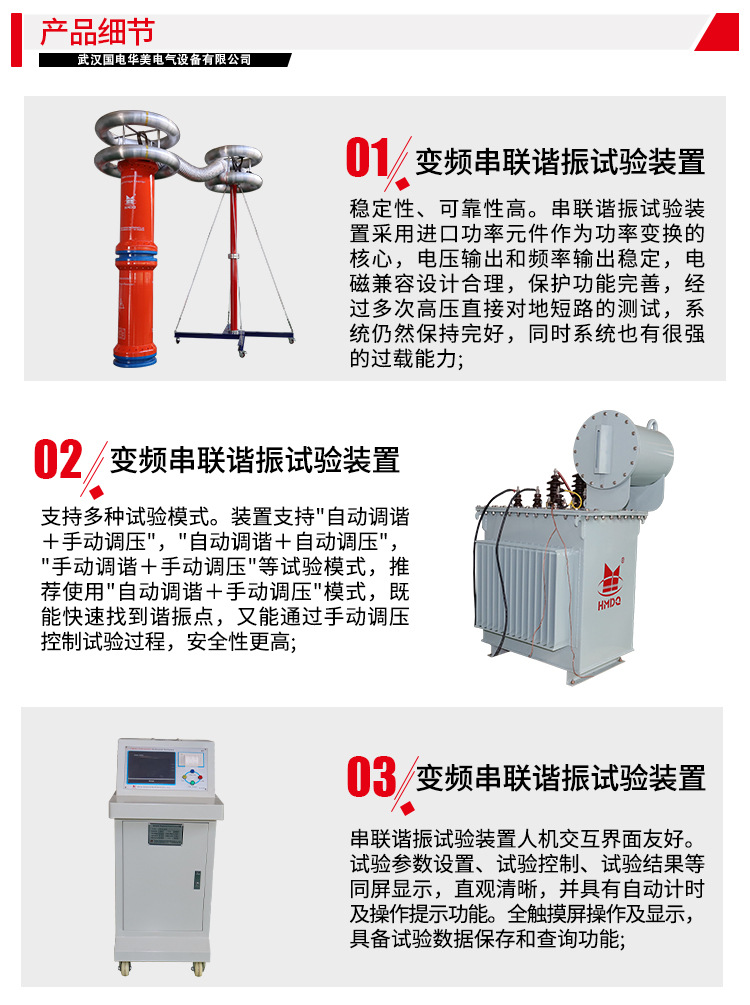 产品细节
武汉国电华美电气设备有限公司

01 变频串联谐振试验装置

稳定性、可靠性高。串联谐振试验装置采用进口功率元件作为功率变换的核心，电压输出和频率输出稳定，电磁兼容设计合理，保护功能完善，经过多次高压直接对地短路的测试，系统仍然保持完好，同时系统也有很强的过载能力;

02 变频串联谐振试验装置

支持多种试验模式。装置支持"自动调谐＋手动调压"，"自动调谐＋自动调压"，"手动调谐＋手动调压"等试验模式，推荐使用"自动调谐＋手动调压"模式，既能快速找到谐振点，又能通过手动调压控制试验过程，安全性更高;

HMDQ

03 变频串联谐振试验装置

串联谐振试验装置人机交互界面友好。试验参数设置、试验控制、试验结果等同屏显示，直观清晰，并具有自动计时及操作提示功能。全触摸屏操作及显示，具备试验数据保存和查询功能;