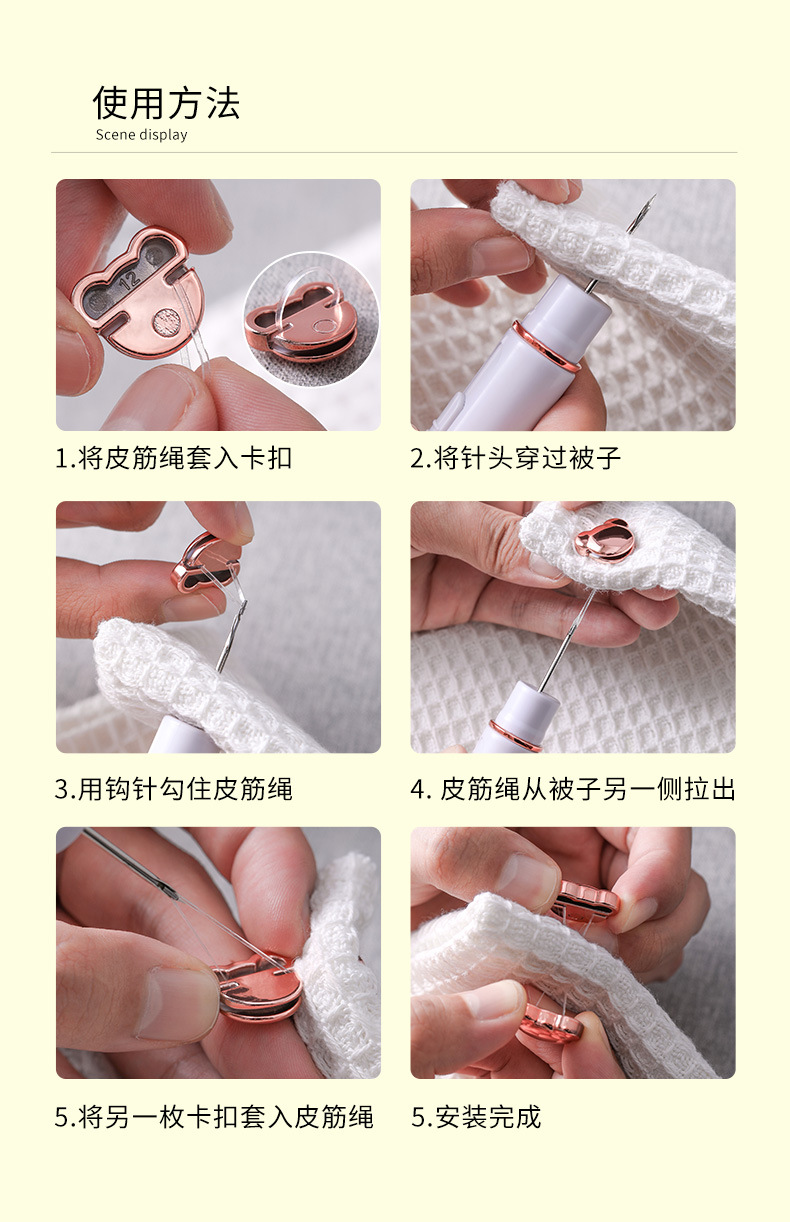 使用方法
Scene display

12

1.将皮筋绳套入卡扣

2.将针头穿过被子

3.用钩针勾住皮筋绳

4. 皮筋绳从被子另一侧拉出

5.将另一枚卡扣套入皮筋绳

5.安装完成