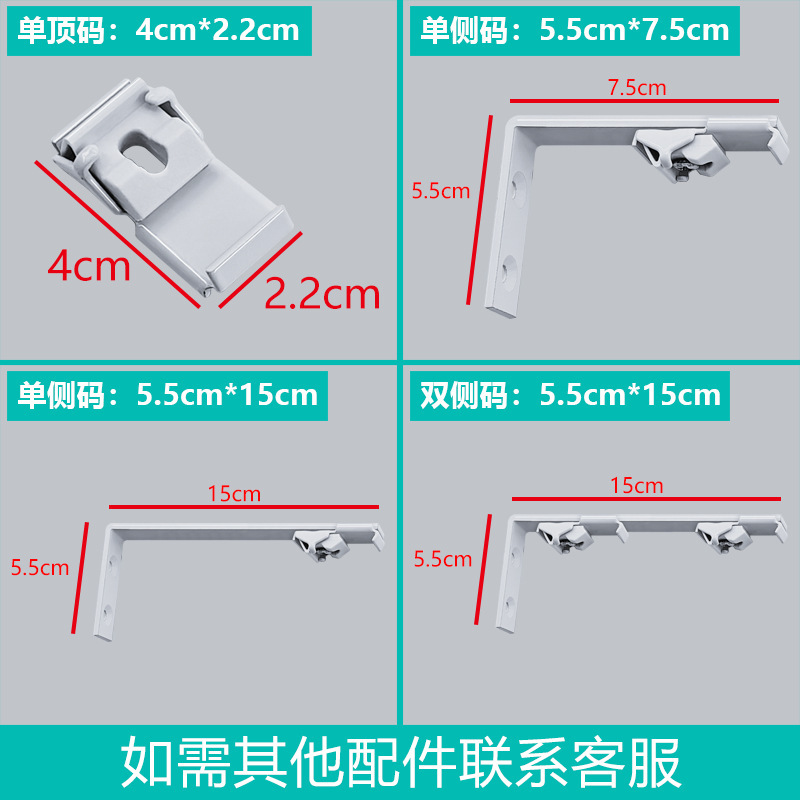 单顶码：4cm*2.2cm

4cm

2.2cm

单侧码：5.5cm*7.5cm

7.5cm

5.5cm

单侧码：5.5cm*15cm

15cm

5.5cm

双侧码：5.5cm*15cm

15cm

5.5cm

如需其他配件联系客服