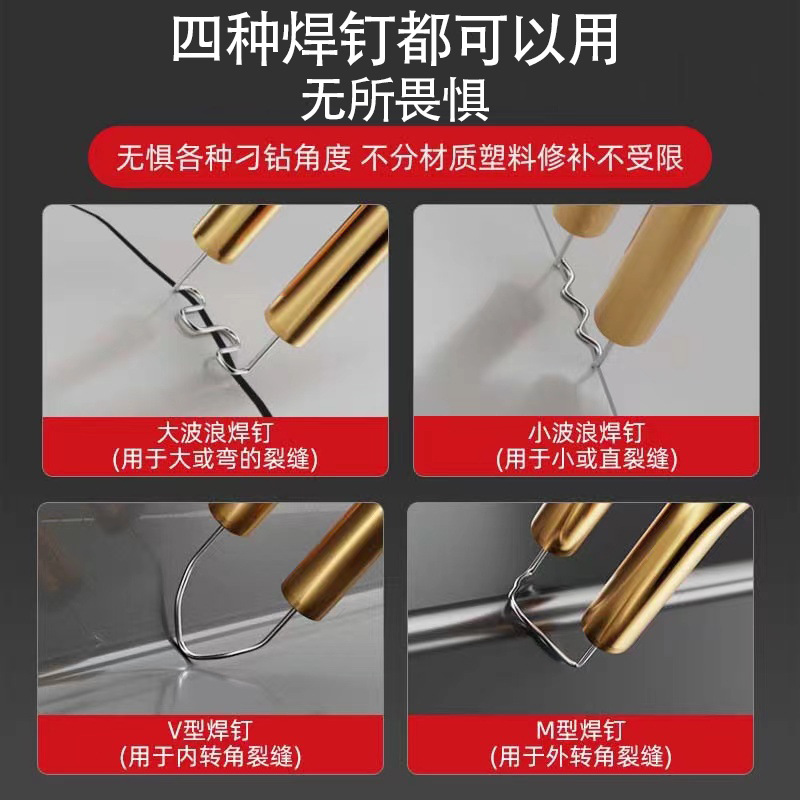 四种焊钉都可以用
无所畏惧

无惧各种刁钻角度 不分材质塑料修补不受限

大波浪焊钉
(用于大或弯的裂缝)

小波浪焊钉
(用于小或直裂缝)

V型焊钉
(用于内转角裂缝)

M型焊钉
(用于外转角裂缝)