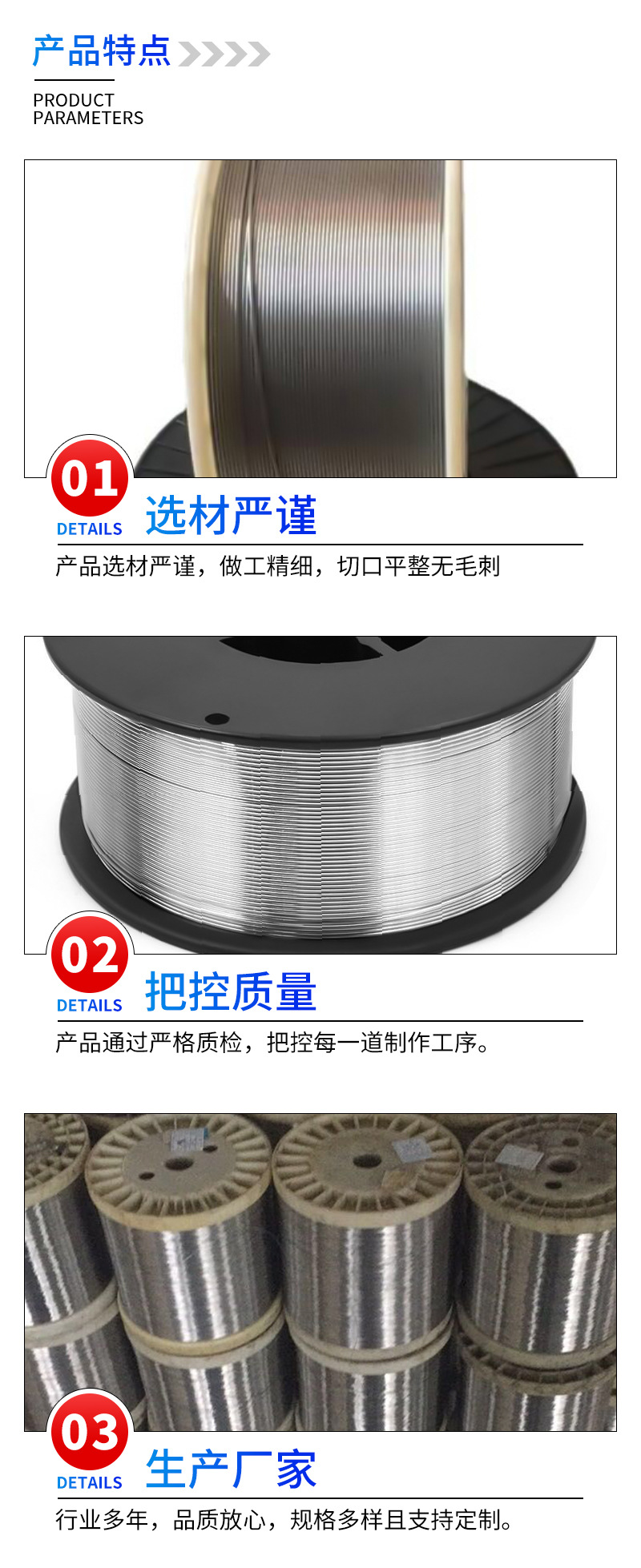 产品特点

PRODUCT PARAMETERS

01
DETAILS
选材严谨
产品选材严谨，做工精细，切口平整无毛刺

02
DETAILS
把控质量
产品通过严格质检，把控每一道制作工序。

03
DETAILS
生产厂家
行业多年，品质放心，规格多样且支持定制。