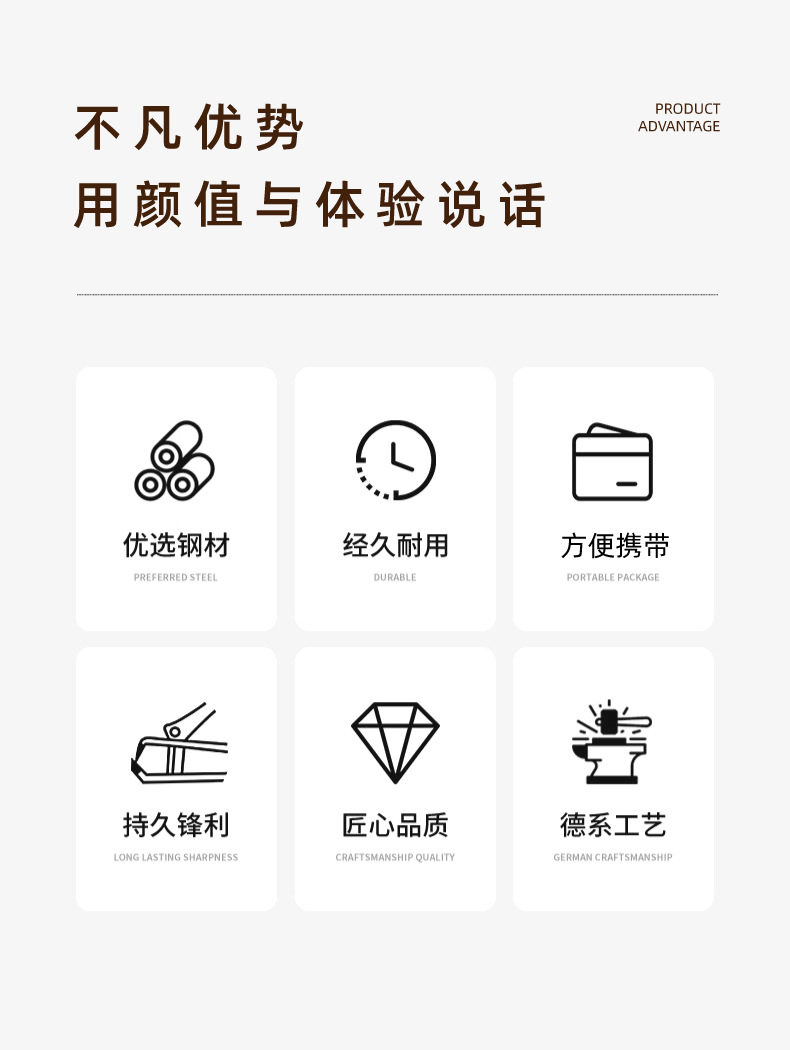 不凡优势

用颜值与体验说话

PRODUCT
ADVANTAGE

优选钢材
PREFERRED STEEL

经久耐用
DURABLE

方便携带
PORTABLE PACKAGE

持久锋利
LONG LASTING SHARPNESS

匠心品质
CRAFTSMANSHIP QUALITY

德系工艺
GERMAN CRAFTSMANSHIP