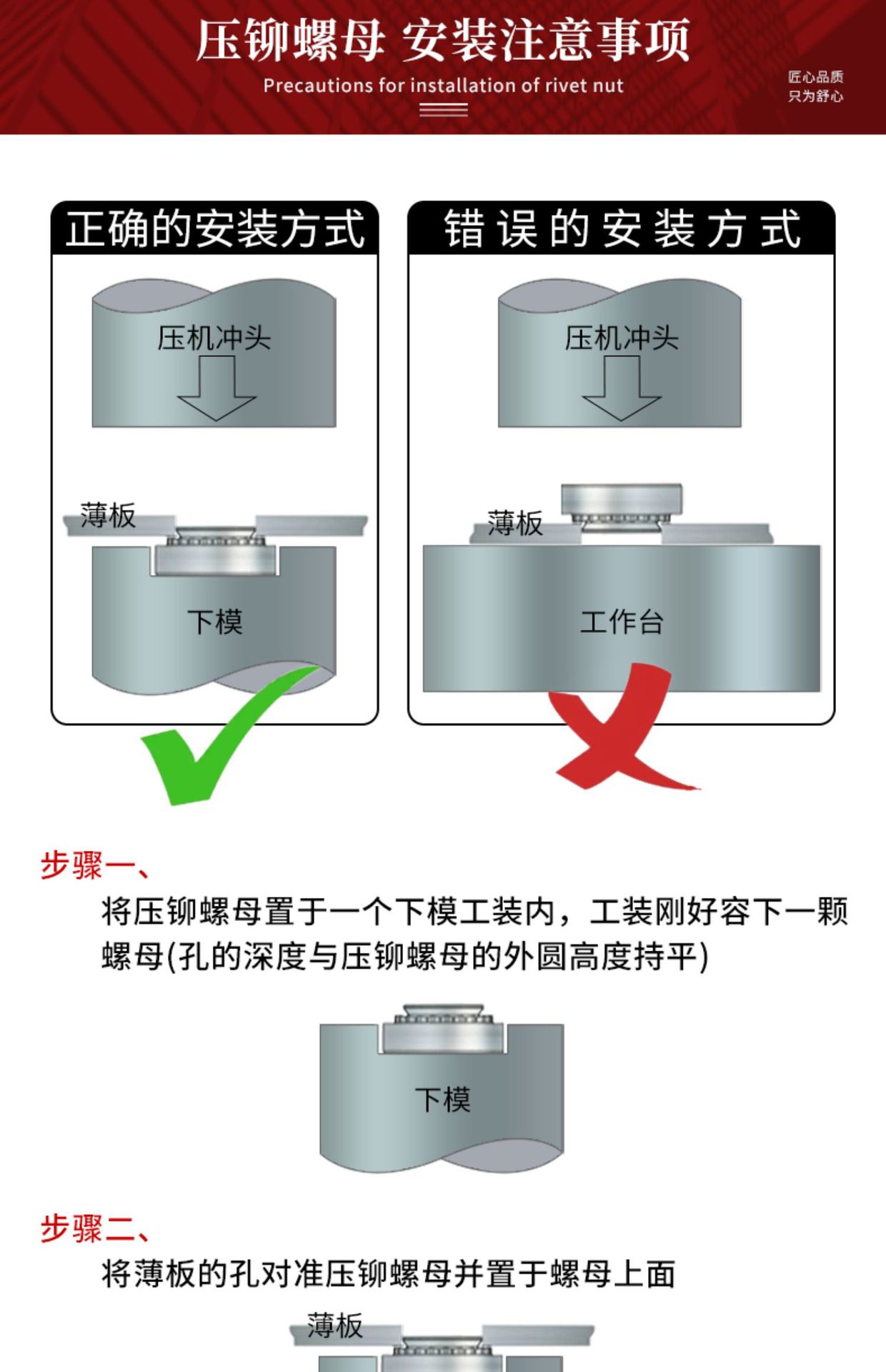 压铆螺母 安装注意事项
Precautions for installation of rivet nut

匠心品质
只为舒心

正确的安装方式

压机冲头

薄板

下模

错误的安装方式

压机冲头

薄板

工作台

步骤一、
将压铆螺母置于一个下模工装内，工装刚好容下一颗螺母(孔的深度与压铆螺母的外圆高度持平)

下模

步骤二、
将薄板的孔对准压铆螺母并置于螺母上面

薄板