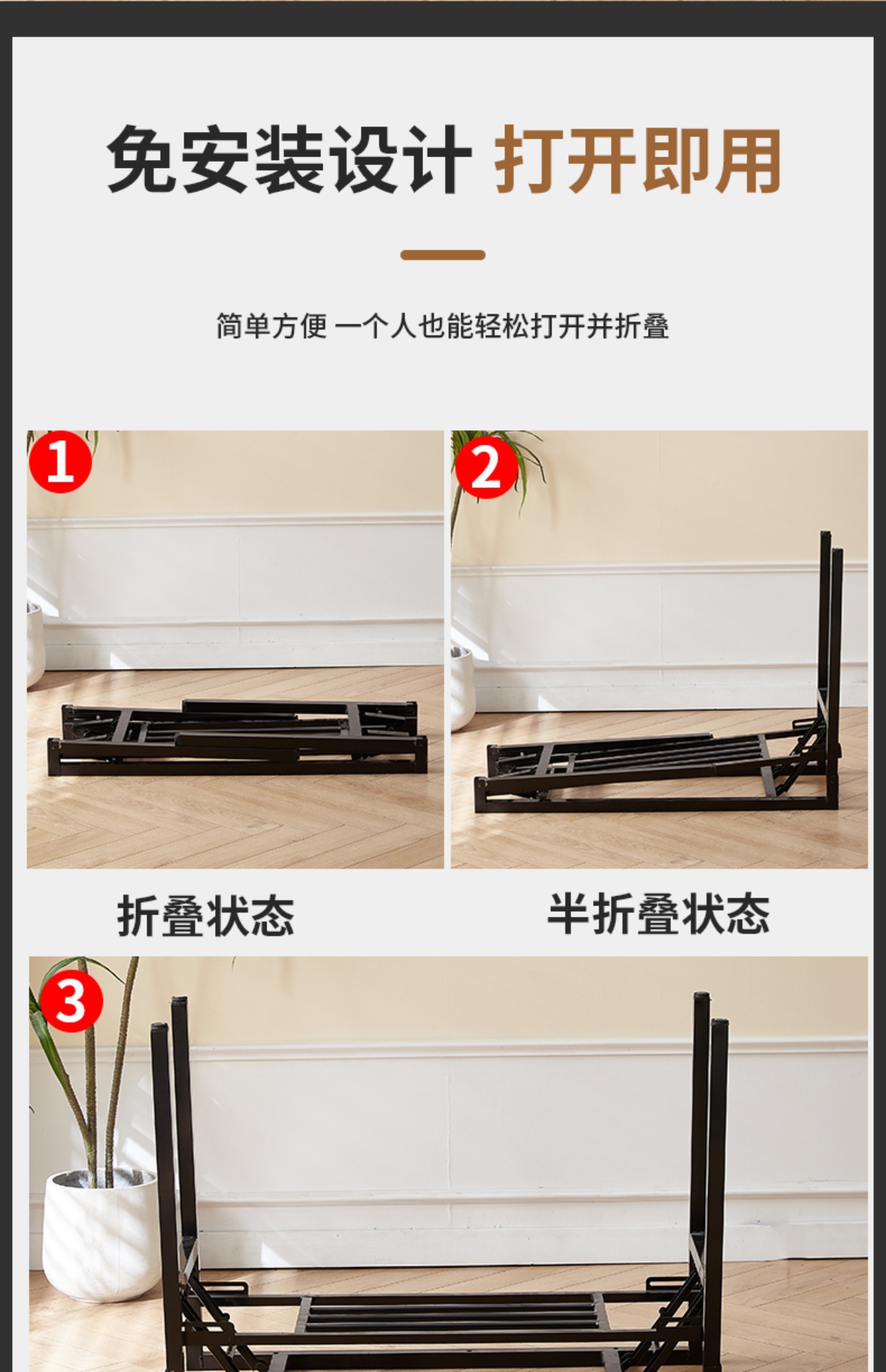 免安装设计 打开即用

简单方便 一个人也能轻松打开并折叠

1

2

折叠状态

半折叠状态

3