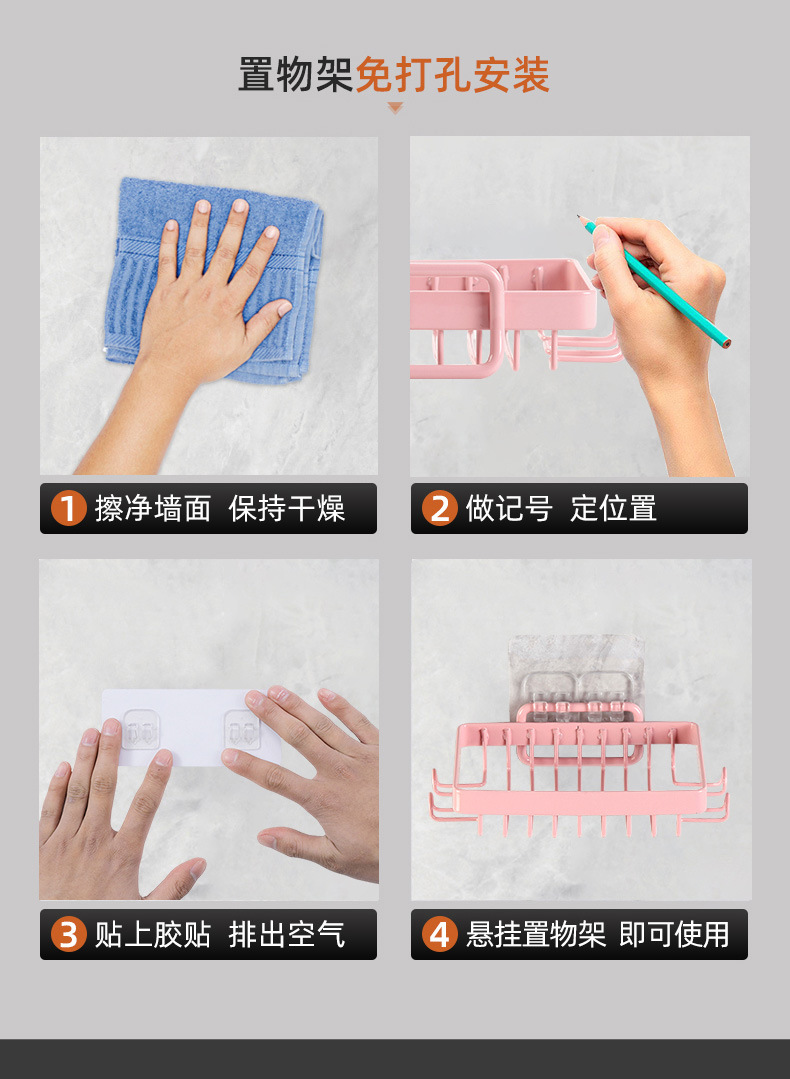 置物架免打孔安装

1 擦净墙面 保持干燥

2 做记号 定位置

3 贴上胶贴 排出空气

4 悬挂置物架 即可使用