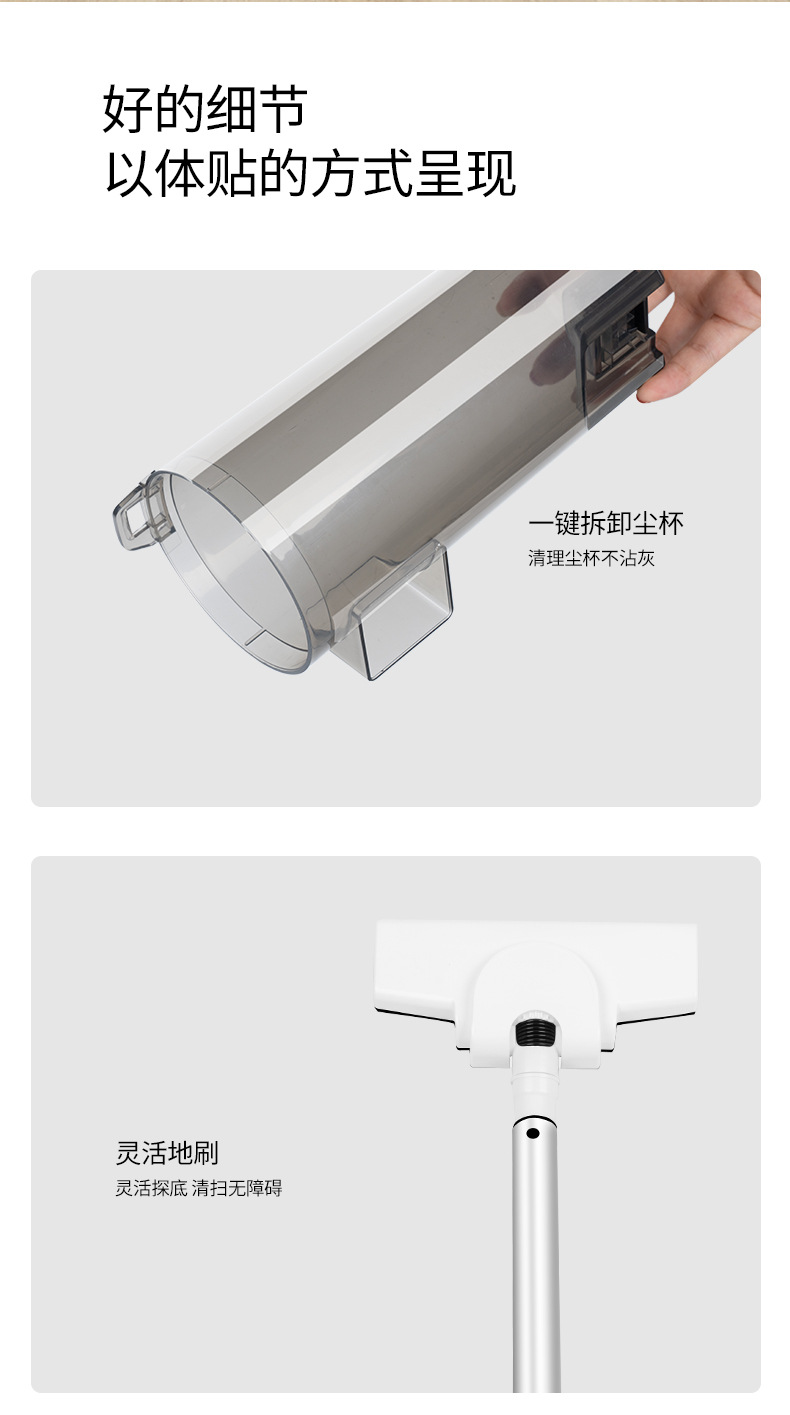 好的细节
以体贴的方式呈现

一键拆卸尘杯
清理尘杯不沾灰

灵活地刷
灵活探底 清扫无障碍