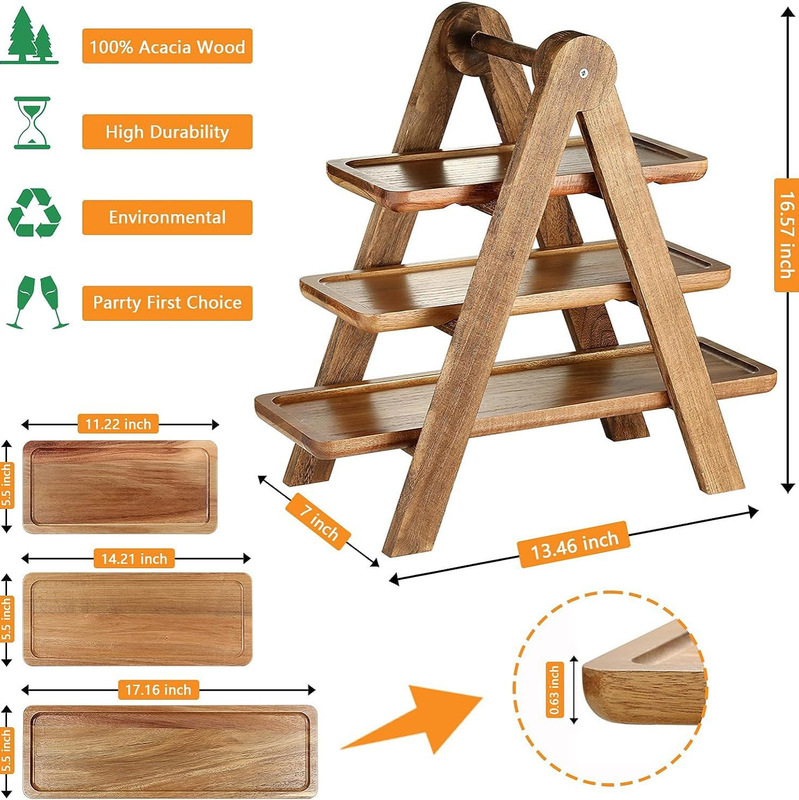 100% Acacia Wood

High Durability

Environmental

Parrty First Choice

16.57 inch

7 inch

13.46 inch

11.22 inch

5.5 inch

14.21 inch

5.5 inch

17.16 inch

5.5 inch

0.63 inch