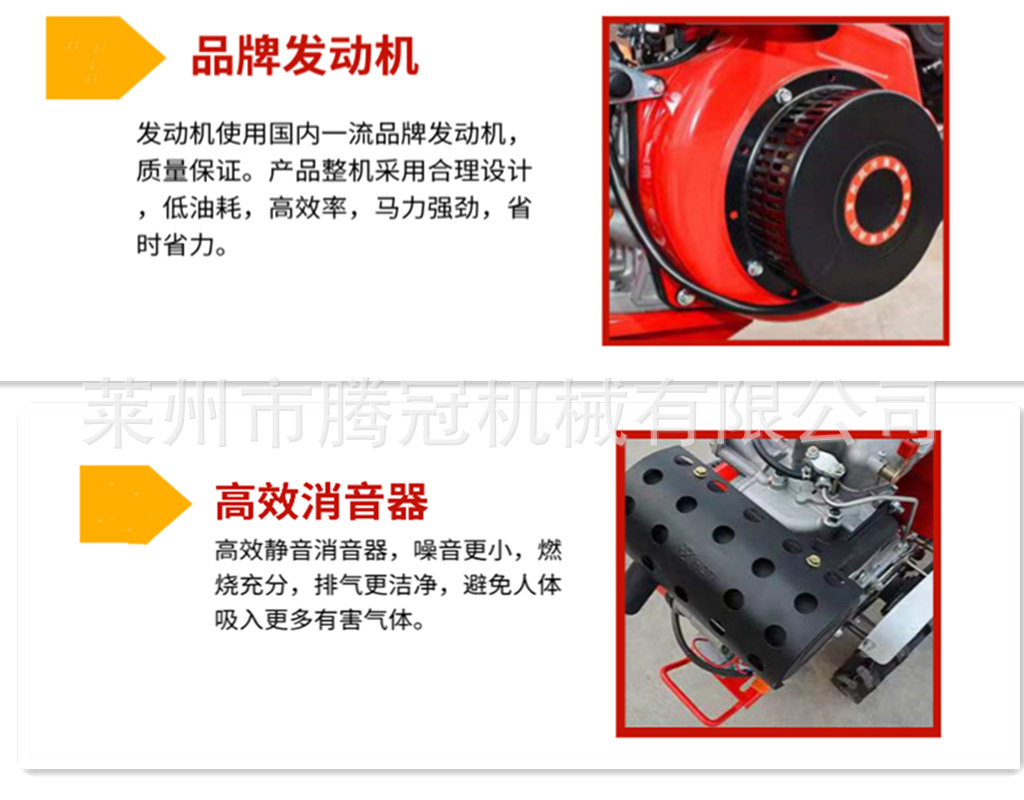 品牌发动机

发动机使用国内一流品牌发动机，质量保证。产品整机采用合理设计，低油耗，高效率，马力强劲，省时省力。

莱州市腾冠机械有限公司

高效消音器

高效静音消音器，噪音更小，燃烧充分，排气更洁净，避免人体吸入更多有害气体。