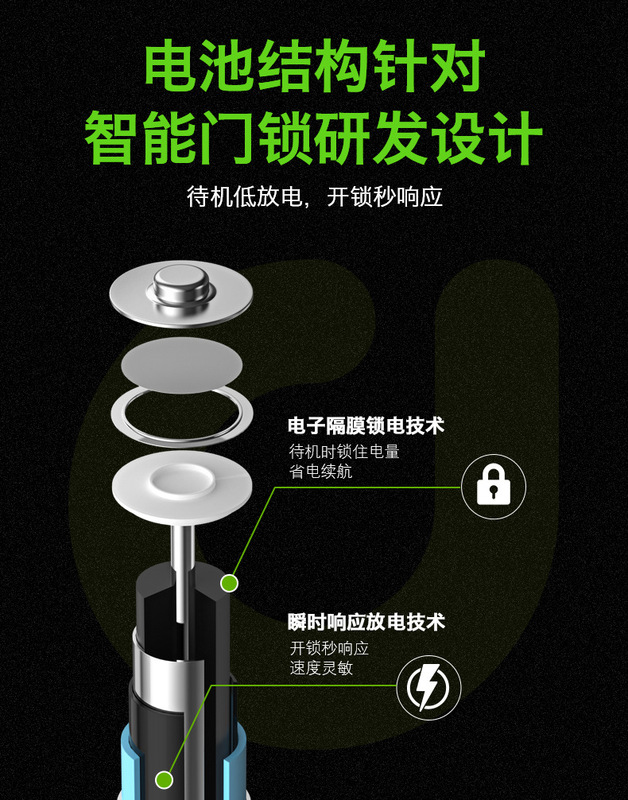 电池结构针对
智能门锁研发设计

待机低放电，开锁秒响应

电子隔膜锁电技术
待机时锁住电量
省电续航

瞬时响应放电技术
开锁秒响应
速度灵敏