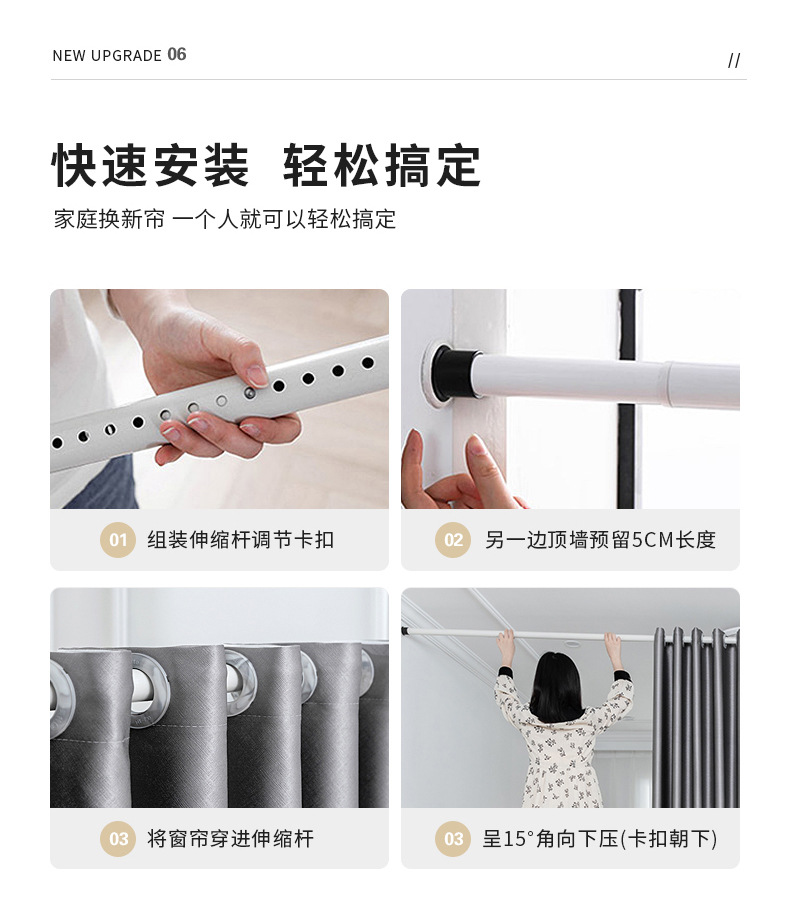 NEW UPGRADE 06

//

快速安装 轻松搞定

家庭换新帘 一个人就可以轻松搞定

01 组装伸缩杆调节卡扣

02 另一边顶墙预留5CM长度

03 将窗帘穿进伸缩杆

03 呈15°角向下压(卡扣朝下)