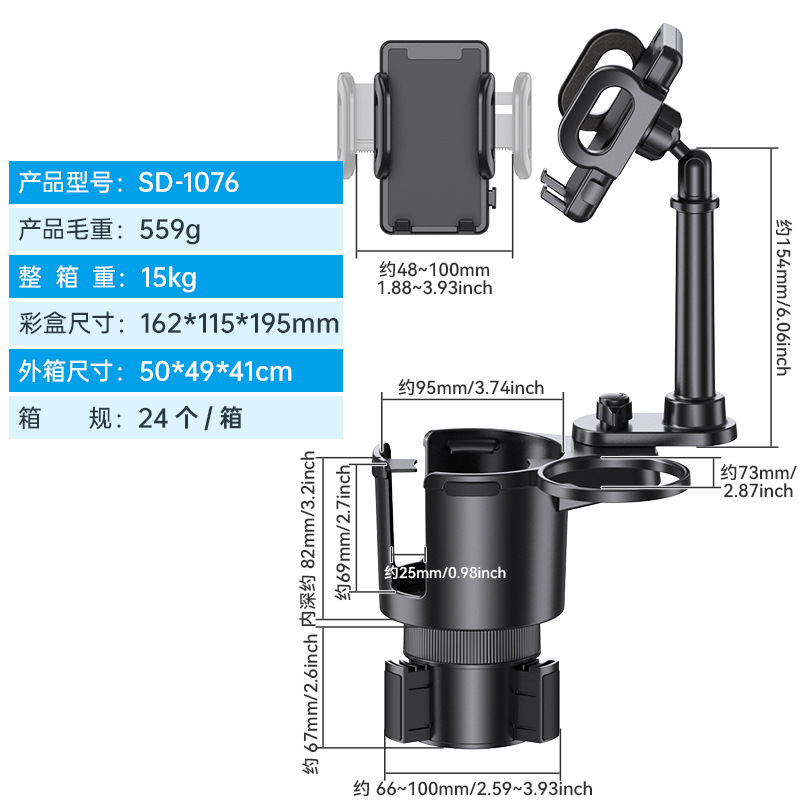 产品型号：SD-1076
产品毛重：559g
整 箱 重：15kg
彩盒尺寸：162*115*195mm
外箱尺寸：50*49*41cm
箱 规：24 个 / 箱

约48~100mm
1.88~3.93inch

约154mm/6.06inch

约95mm/3.74inch

约73mm/
2.87inch

内深约 82mm/3.2inch

约69mm/2.7inch

约25mm/0.98inch

约 67mm/2.6inch

约 66~100mm/2.59~3.93inch