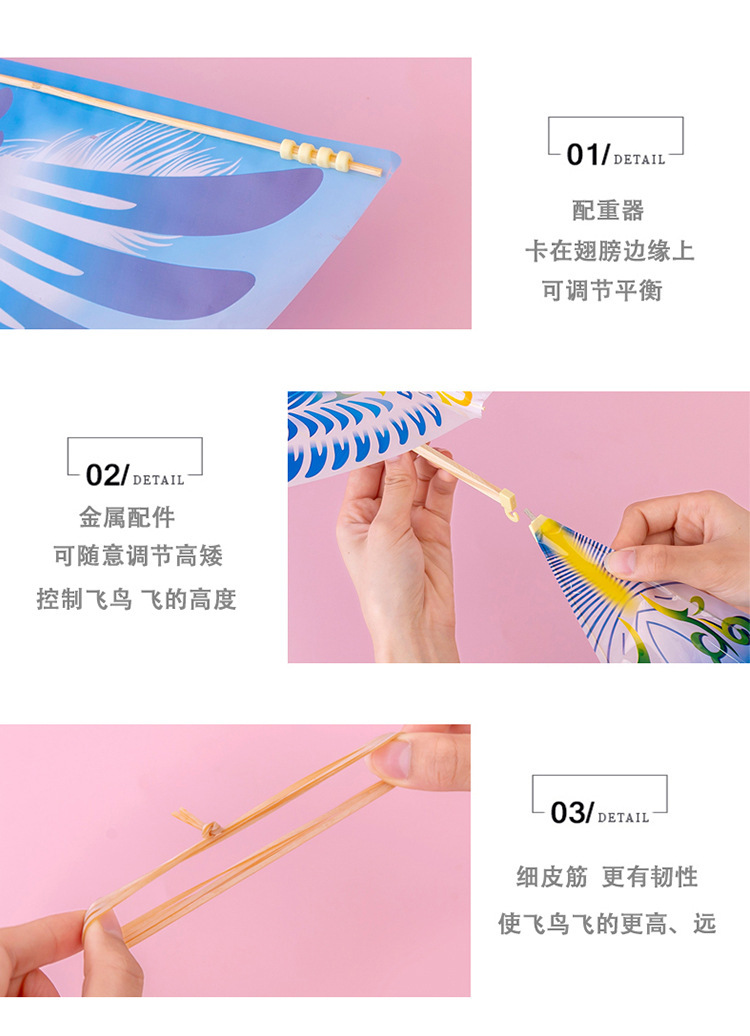 01/ DETAIL

配重器
卡在翅膀边缘上
可调节平衡

02/ DETAIL

金属配件
可随意调节高矮
控制飞鸟 飞的高度

03/ DETAIL

细皮筋 更有韧性
使飞鸟飞的更高、远