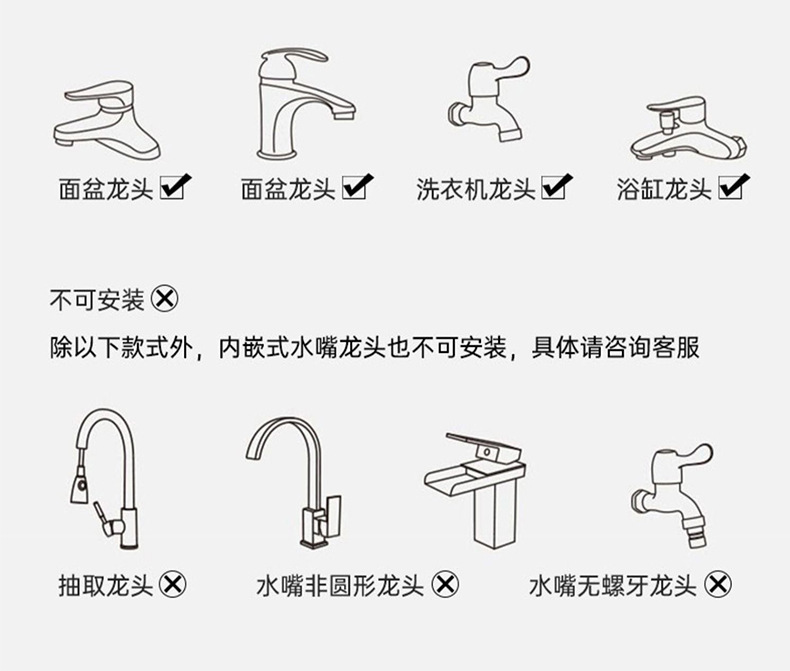 面盆龙头 ☑ 面盆龙头 ☑ 洗衣机龙头 ☑ 浴缸龙头 ☑

不可安装 ⊗

除以下款式外，内嵌式水嘴龙头也不可安装，具体请咨询客服

抽取龙头 ⊗ 水嘴非圆形龙头 ⊗ 水嘴无螺牙龙头 ⊗