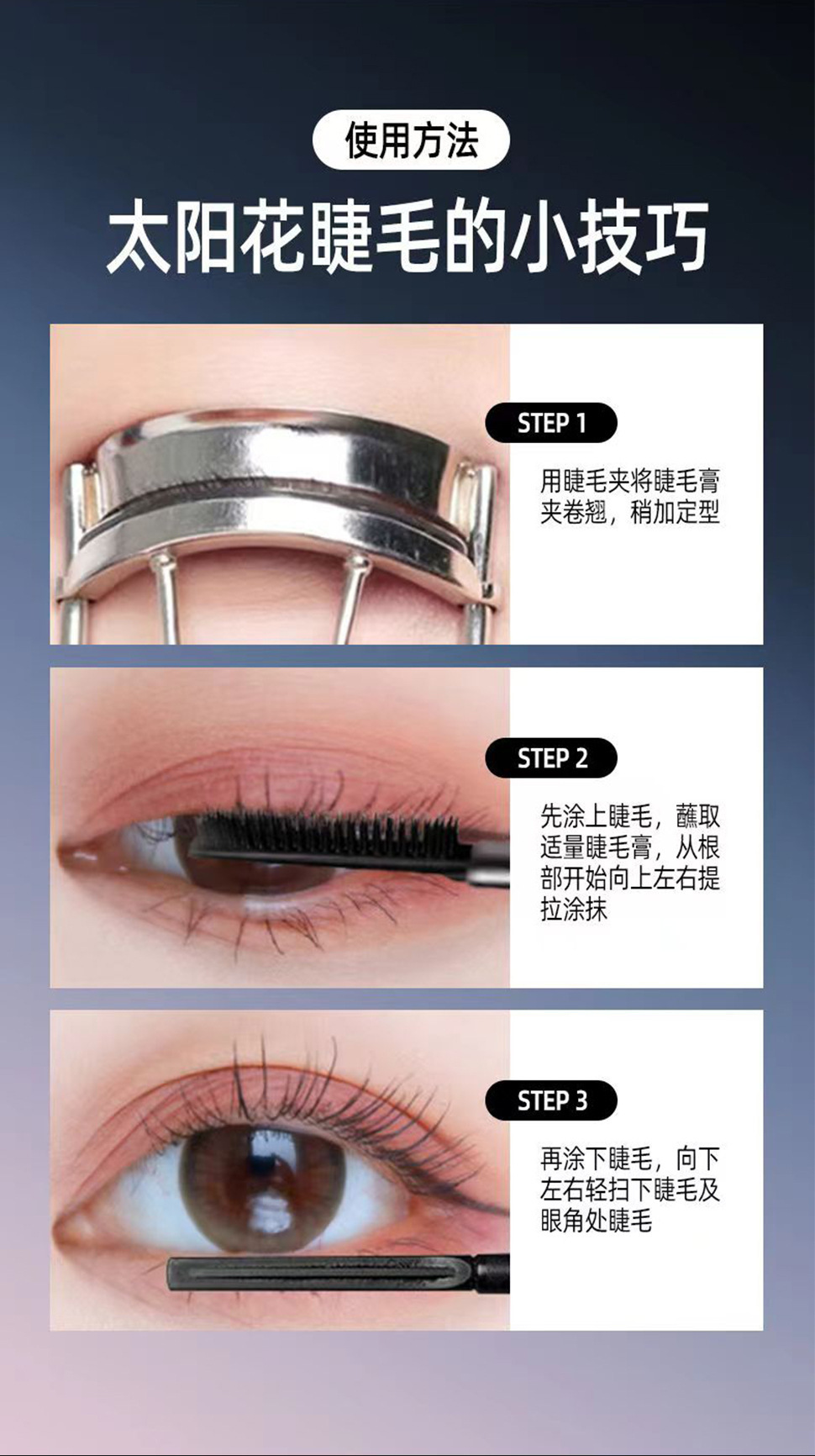 使用方法

太阳花睫毛的小技巧

STEP 1

用睫毛夹将睫毛膏夹卷翘，稍加定型

STEP 2

先涂上睫毛，蘸取适量睫毛膏，从根部开始向上左右提拉涂抹

STEP 3

再涂下睫毛，向下左右轻扫下睫毛及眼角处睫毛