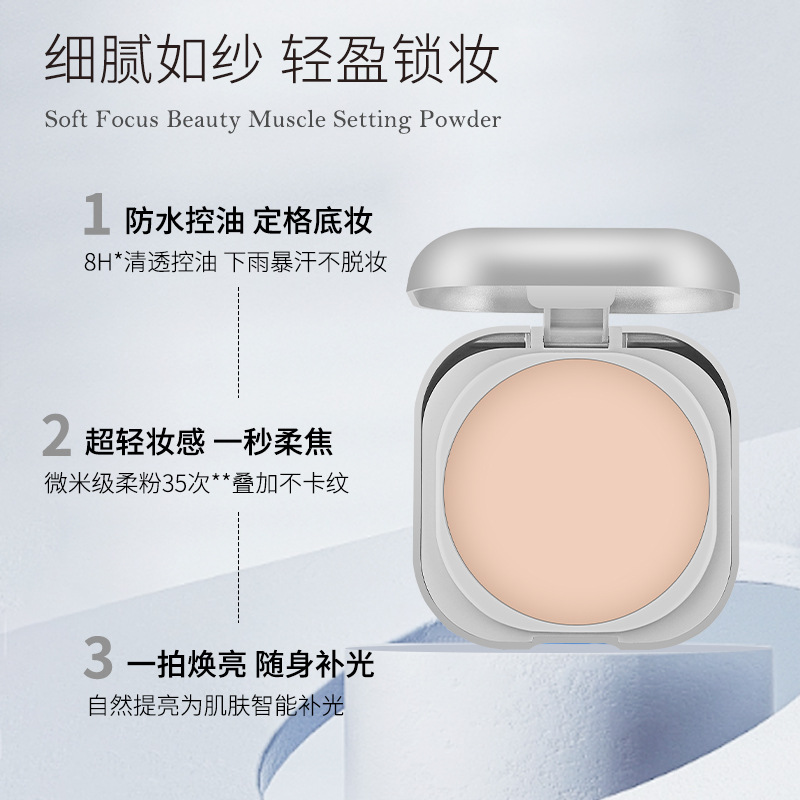 细腻如纱 轻盈锁妆

Soft Focus Beauty Muscle Setting Powder

1 防水控油 定格底妆

8H*清透控油 下雨暴汗不脱妆

2 超轻妆感 一秒柔焦

微米级柔粉35次**叠加不卡纹

3 一拍焕亮 随身补光

自然提亮为肌肤智能补光