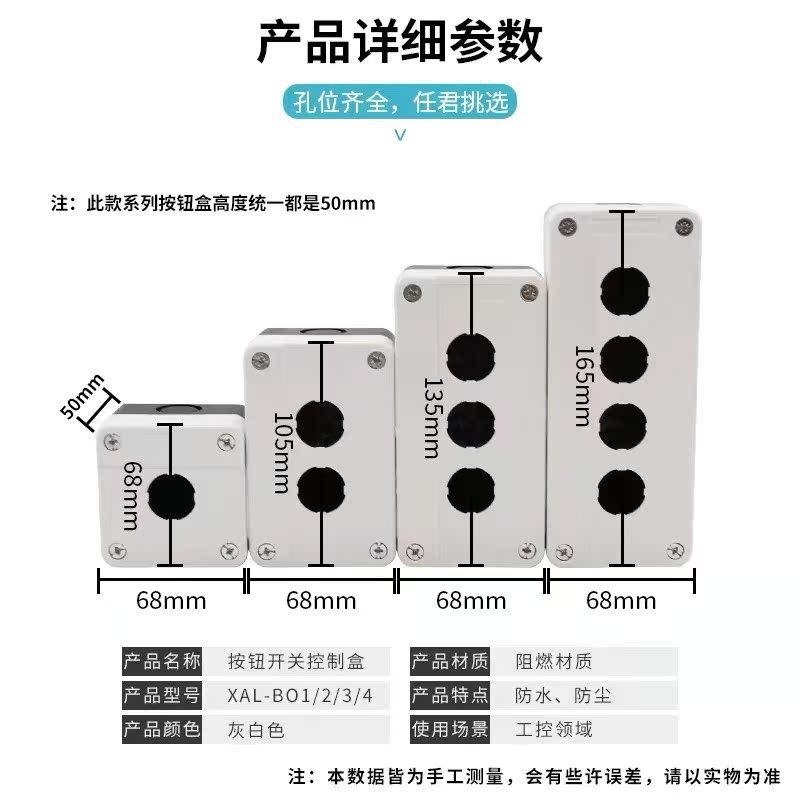 产品详细参数

孔位齐全，任君挑选

注：此款系列按钮盒高度统一都是50mm

50mm

68mm

105mm

135mm

165mm

68mm 68mm 68mm 68mm

| 产品名称 | 按钮开关控制盒 | 产品材质 | 阻燃材质 |
|---|---|---|---|
| 产品型号 | XAL-BO1/2/3/4 | 产品特点 | 防水、防尘 |
| 产品颜色 | 灰白色 | 使用场景 | 工控领域 |

注：本数据皆为手工测量，会有些许误差，请以实物为准