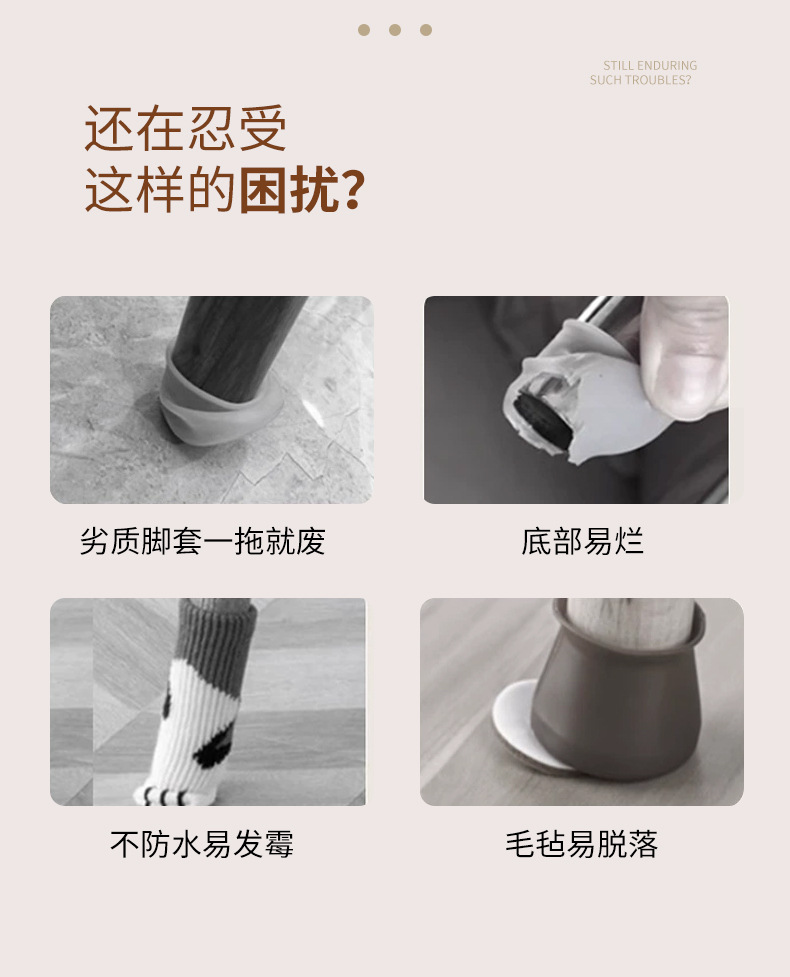 STILL ENDURING
SUCH TROUBLES?

还在忍受
这样的困扰?

劣质脚套一拖就废

底部易烂

不防水易发霉

毛毡易脱落