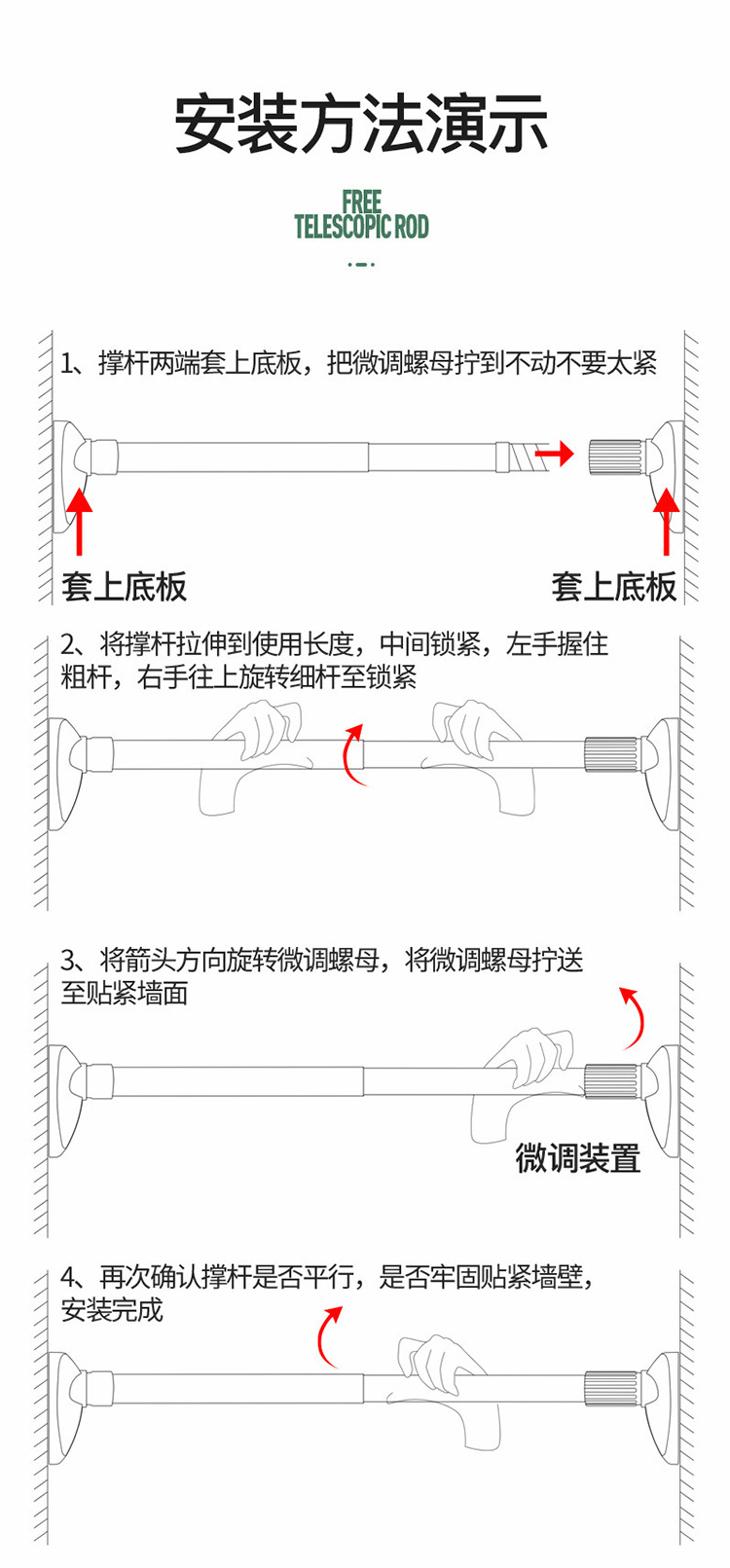 安装方法演示

FREE
TELESCOPIC ROD

1、撑杆两端套上底板，把微调螺母拧到不动不要太紧

套上底板

套上底板

2、将撑杆拉伸到使用长度，中间锁紧，左手握住粗杆，右手往上旋转细杆至锁紧

3、将箭头方向旋转微调螺母，将微调螺母拧送至贴紧墙面

微调装置

4、再次确认撑杆是否平行，是否牢固贴紧墙壁，安装完成