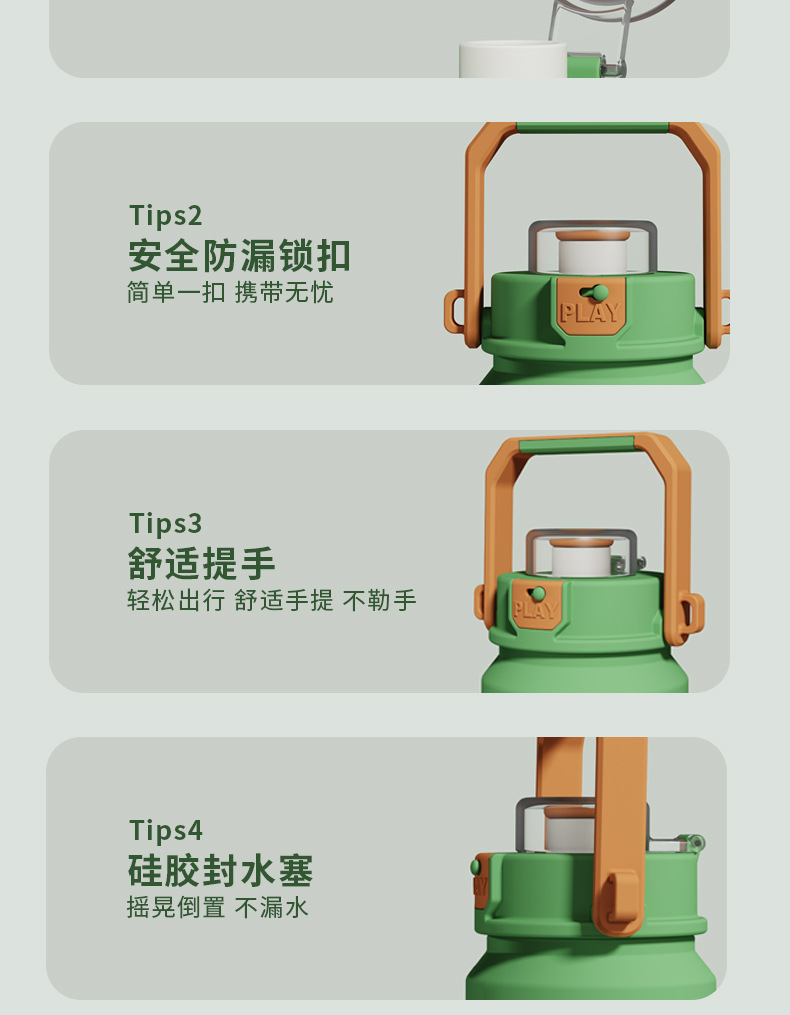 Tips2
安全防漏锁扣
简单一扣 携带无忧

PLAY

Tips3
舒适提手
轻松出行 舒适手提 不勒手

PLAY

Tips4
硅胶封水塞
摇晃倒置 不漏水