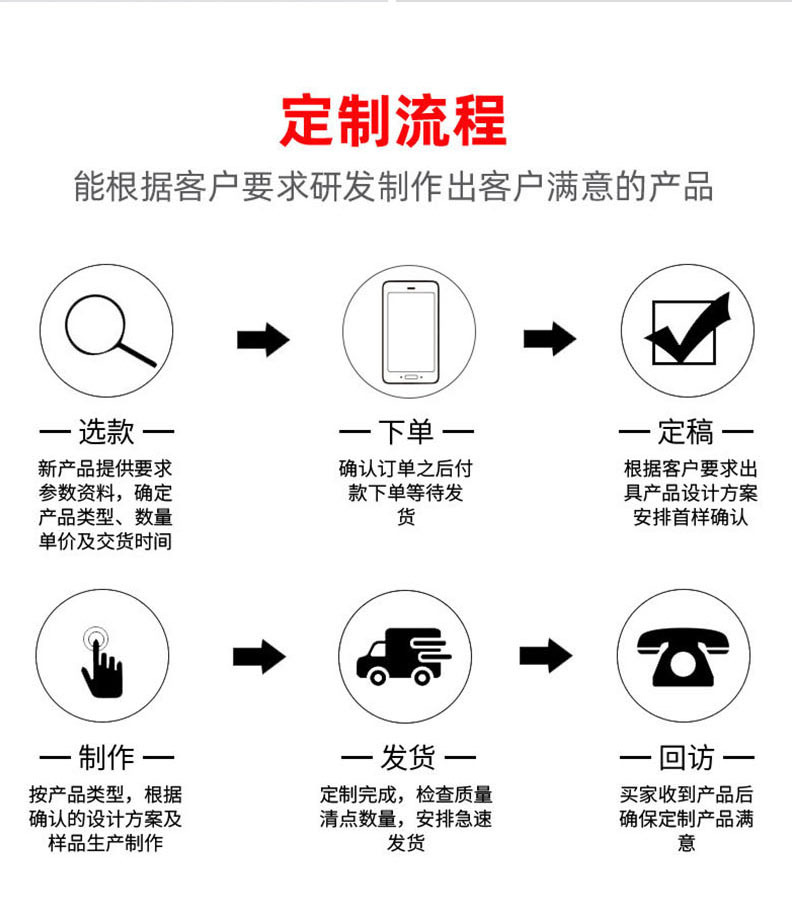 定制流程

能根据客户要求研发制作出客户满意的产品

— 选款 —

新产品提供要求参数资料，确定产品类型、数量单价及交货时间

— 下单 —

确认订单之后付款下单等待发货

— 定稿 —

根据客户要求出具产品设计方案安排首样确认

— 制作 —

按产品类型，根据确认的设计方案及样品生产制作

— 发货 —

定制完成，检查质量清点数量，安排急速发货

— 回访 —

买家收到产品后确保定制产品满意