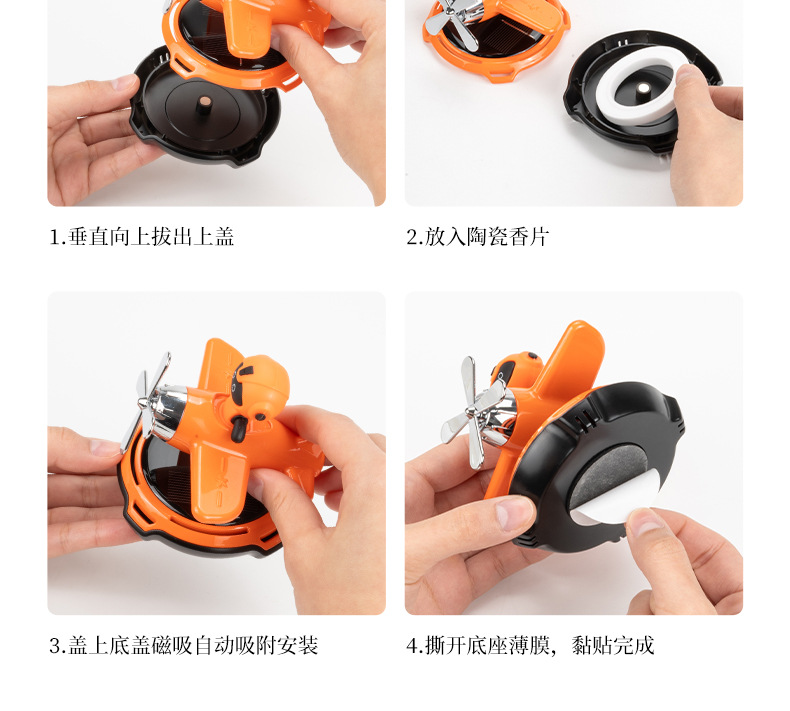 1.垂直向上拔出上盖

2.放入陶瓷香片

3.盖上底盖磁吸自动吸附安装

4.撕开底座薄膜，黏贴完成