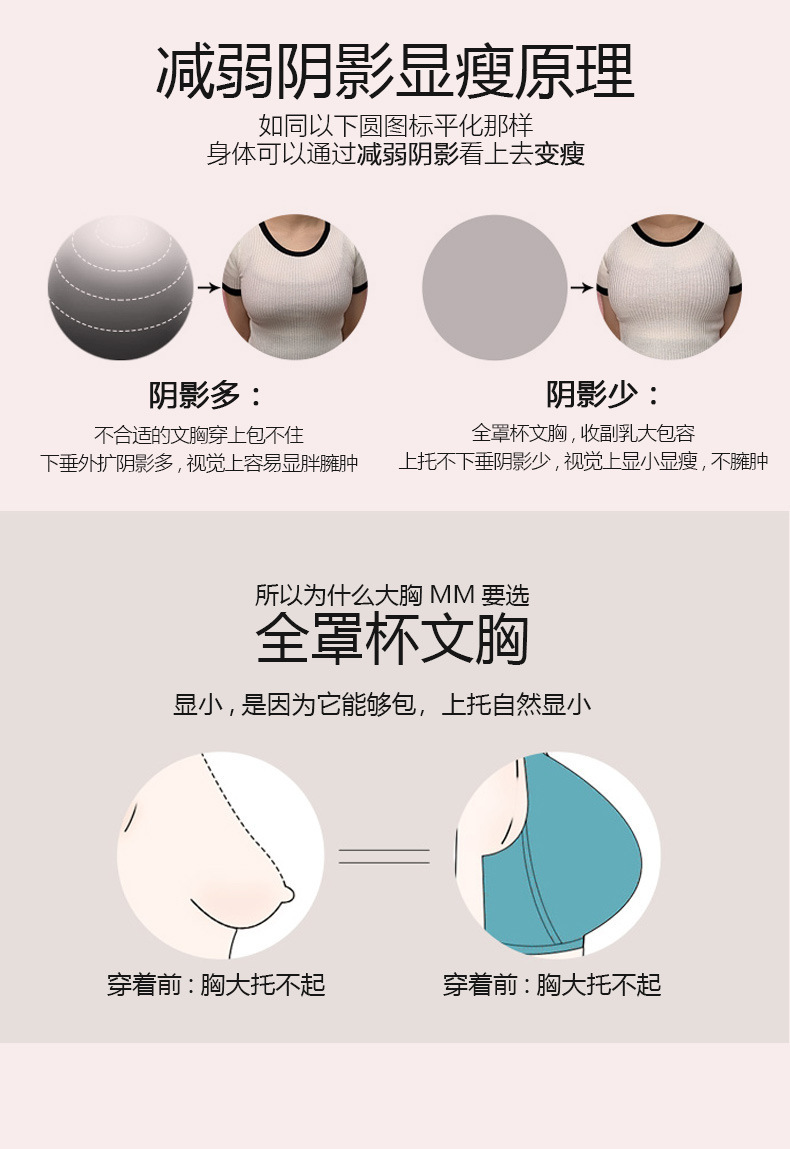 减弱阴影显瘦原理

如同以下圆图标平化那样
身体可以通过减弱阴影看上去变瘦

阴影多：
不合适的文胸穿上包不住
下垂外扩阴影多，视觉上容易显胖臃肿

阴影少：
全罩杯文胸，收副乳大包容
上托不下垂阴影少，视觉上显小显瘦，不臃肿

所以为什么大胸 MM 要选
全罩杯文胸

显小，是因为它能够包，上托自然显小

穿着前：胸大托不起

穿着前：胸大托不起