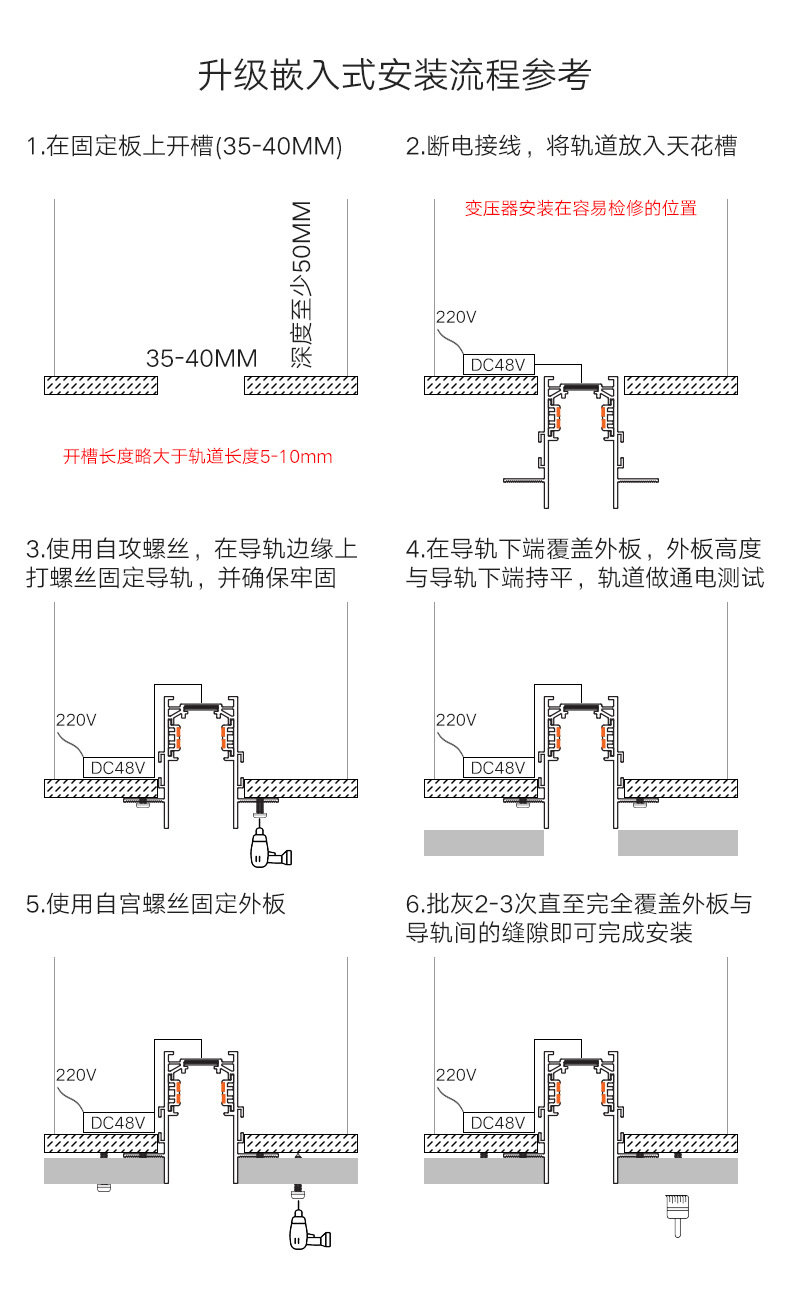 升级嵌入式安装流程参考

1.在固定板上开槽(35-40MM)

深度至少50MM

35-40MM

开槽长度略大于轨道长度5-10mm

2.断电接线，将轨道放入天花槽

变压器安装在容易检修的位置

220V

DC48V

3.使用自攻螺丝，在导轨边缘上打螺丝固定导轨，并确保牢固

220V

DC48V

4.在导轨下端覆盖外板，外板高度与导轨下端持平，轨道做通电测试

220V

DC48V

5.使用自宫螺丝固定外板

220V

DC48V

6.批灰2-3次直至完全覆盖外板与导轨间的缝隙即可完成安装

220V

DC48V