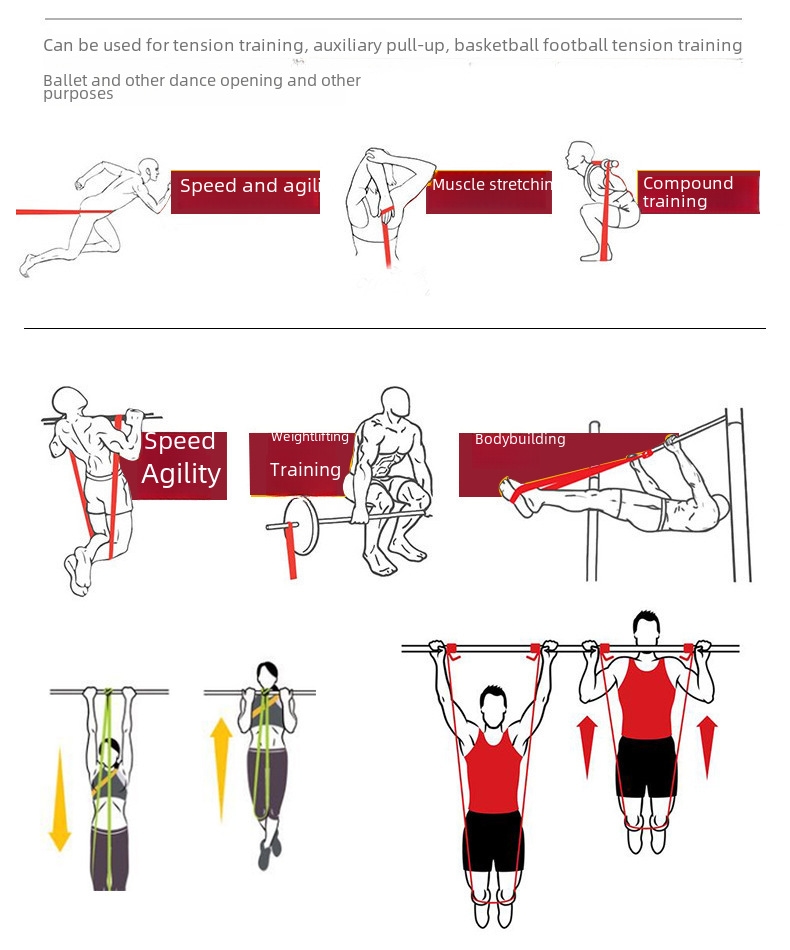 Can be used for tension training, auxiliary pull-up, basketball football tension training

Ballet and other dance opening and other purposes

Speed and agili

Muscle stretchin

Compound training

Speed Agility

Weightlifting Training

Bodybuilding