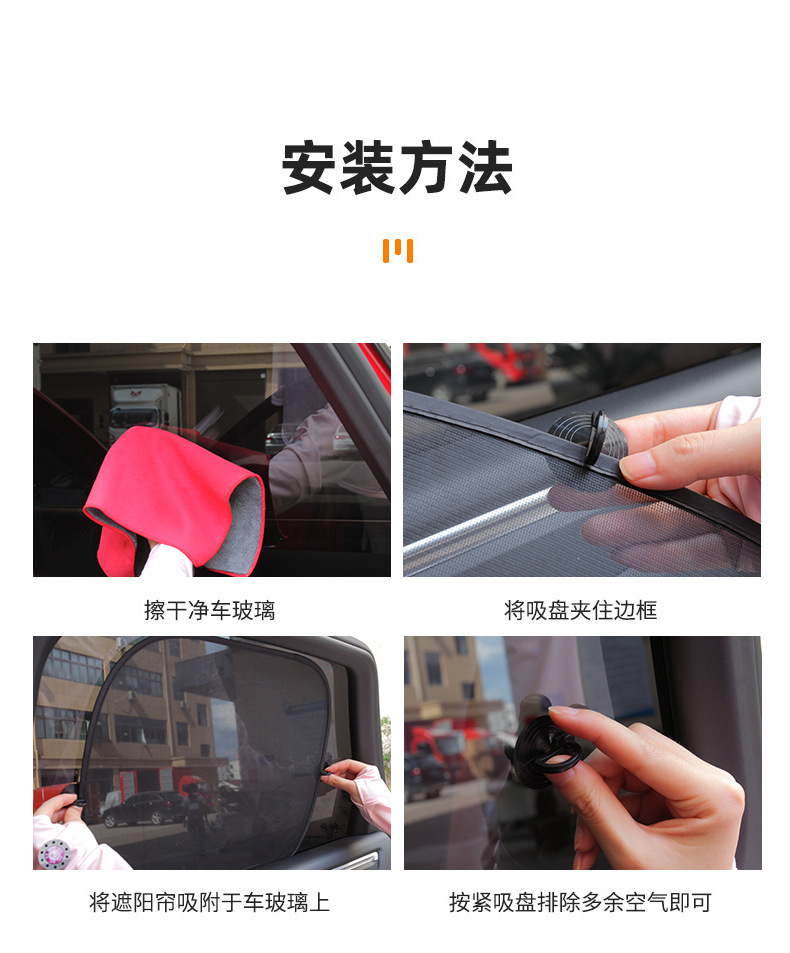 安装方法

擦干净车玻璃

将吸盘夹住边框

将遮阳帘吸附于车玻璃上

按紧吸盘排除多余空气即可