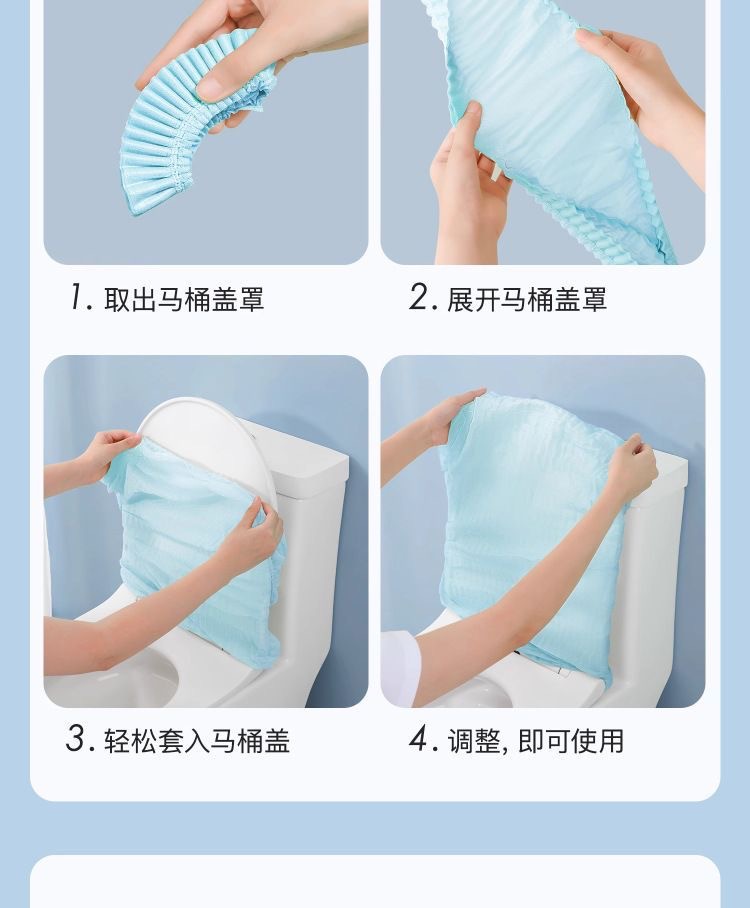 1. 取出马桶盖罩

2. 展开马桶盖罩

3. 轻松套入马桶盖

4. 调整, 即可使用