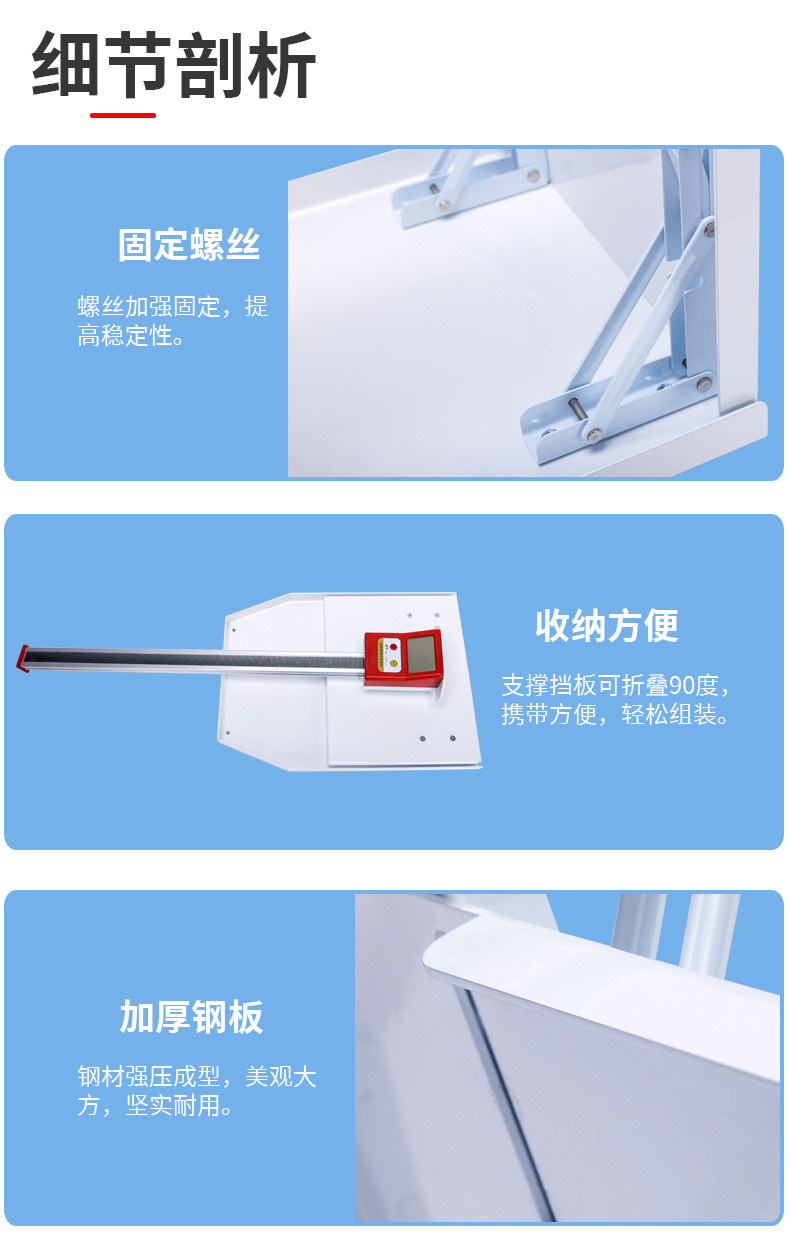 细节剖析

固定螺丝

螺丝加强固定，提高稳定性。

收纳方便

支撑挡板可折叠90度，携带方便，轻松组装。

加厚钢板

钢材强压成型，美观大方，坚实耐用。