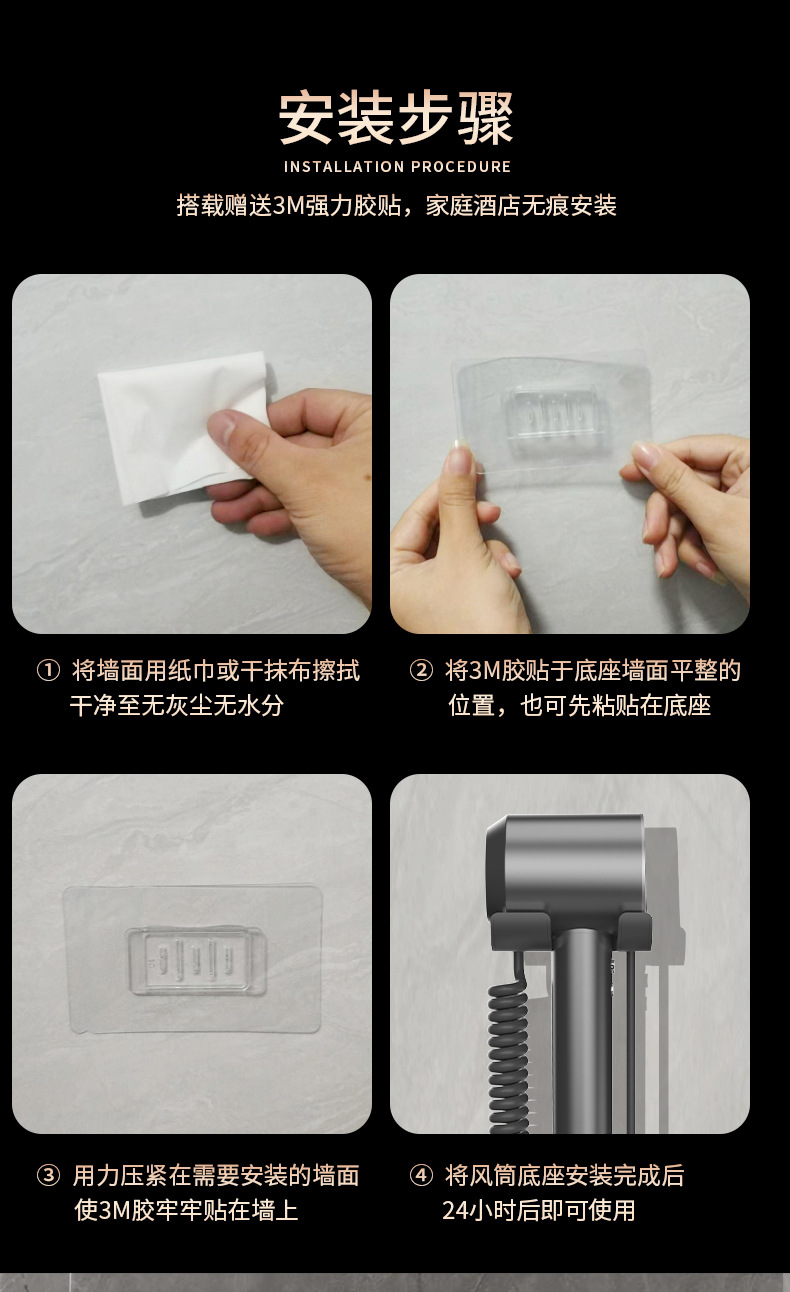 安装步骤

INSTALLATION PROCEDURE

搭载赠送3M强力胶贴，家庭酒店无痕安装

① 将墙面用纸巾或干抹布擦拭干净至无灰尘无水分

② 将3M胶贴于底座墙面平整的位置，也可先粘贴在底座

③ 用力压紧在需要安装的墙面使3M胶牢牢贴在墙上

④ 将风筒底座安装完成后24小时后即可使用