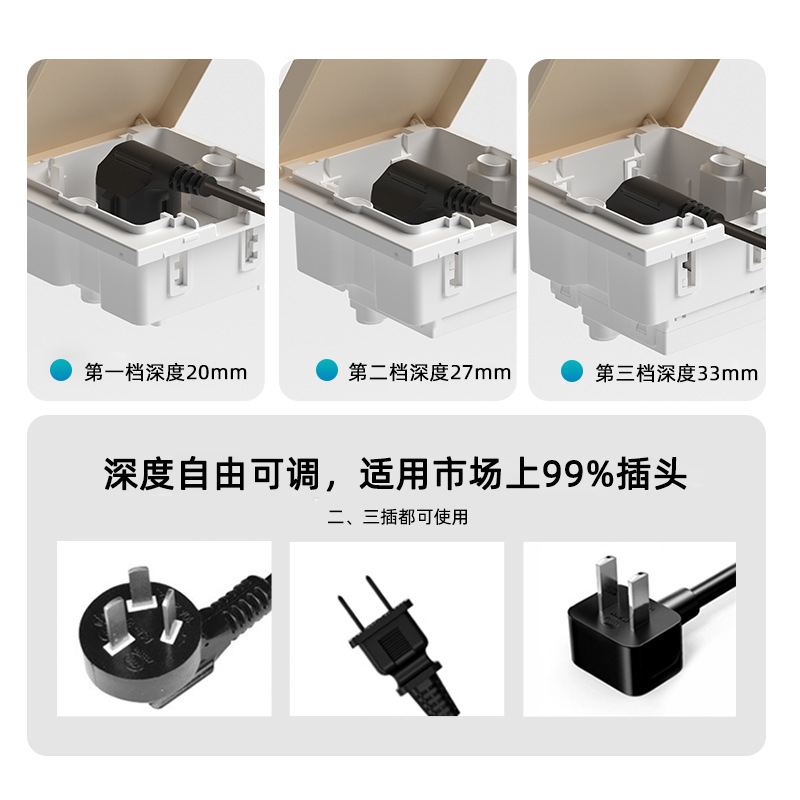 第一档深度20mm

第二档深度27mm

第三档深度33mm

深度自由可调，适用市场上99%插头

二、三插都可使用