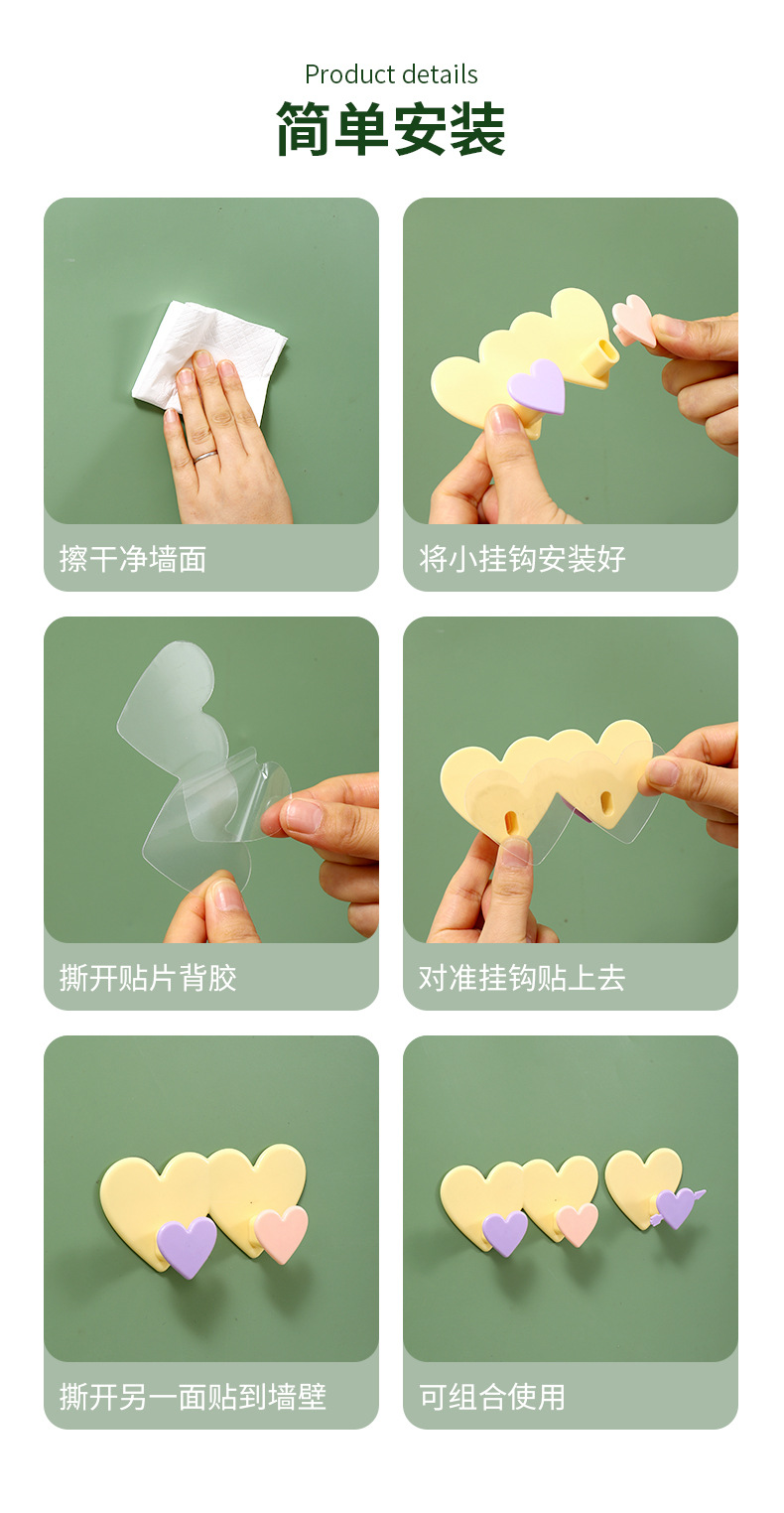 Product details
简单安装

擦干净墙面

将小挂钩安装好

撕开贴片背胶

对准挂钩贴上去

撕开另一面贴到墙壁

可组合使用