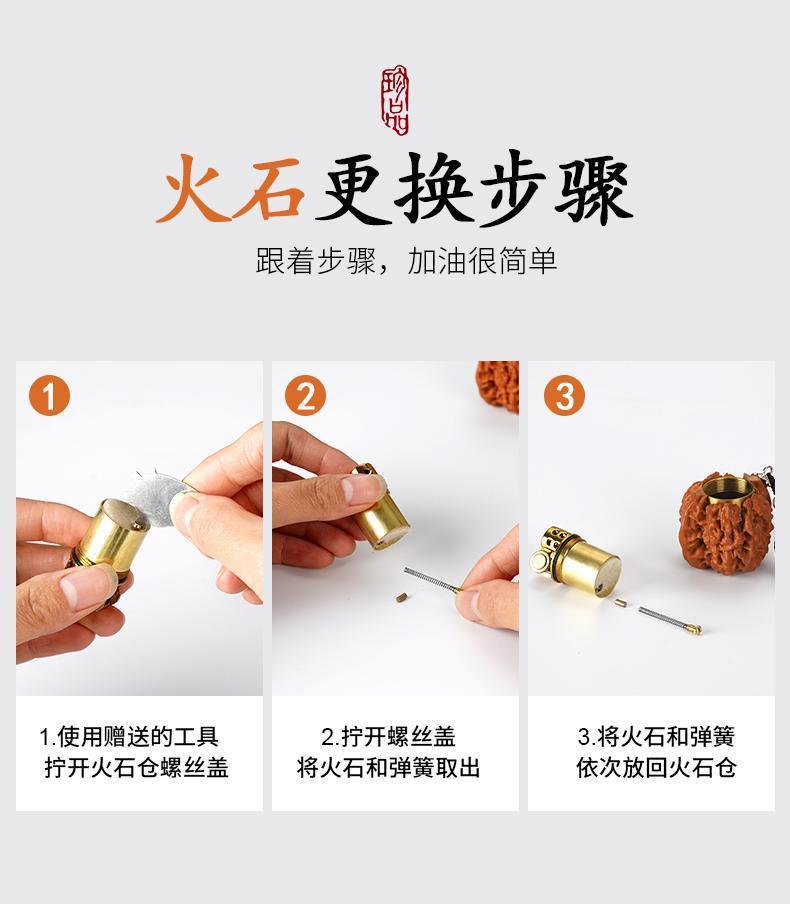 珍品

火石更换步骤

跟着步骤，加油很简单

1

1.使用赠送的工具
拧开火石仓螺丝盖

2

2.拧开螺丝盖
将火石和弹簧取出

3

3.将火石和弹簧
依次放回火石仓