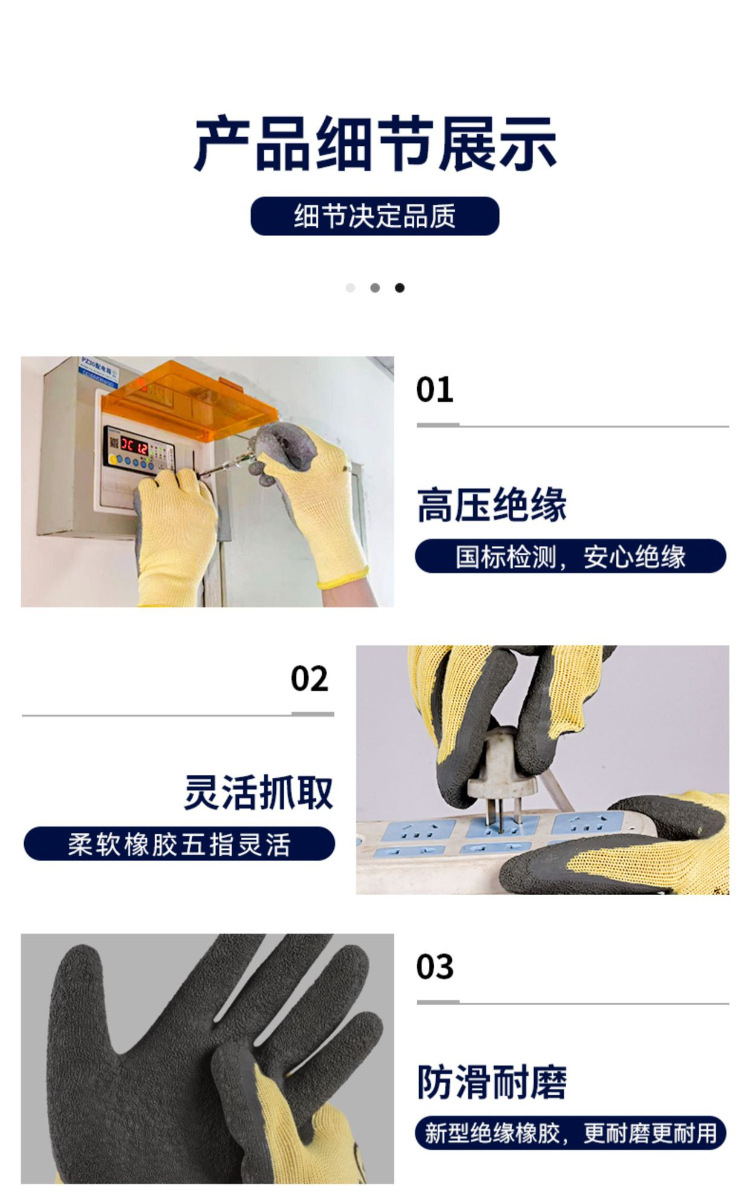 产品细节展示

细节决定品质

PZ30配电箱

01

高压绝缘

国标检测，安心绝缘

02

灵活抓取

柔软橡胶五指灵活

03

防滑耐磨

新型绝缘橡胶，更耐磨更耐用