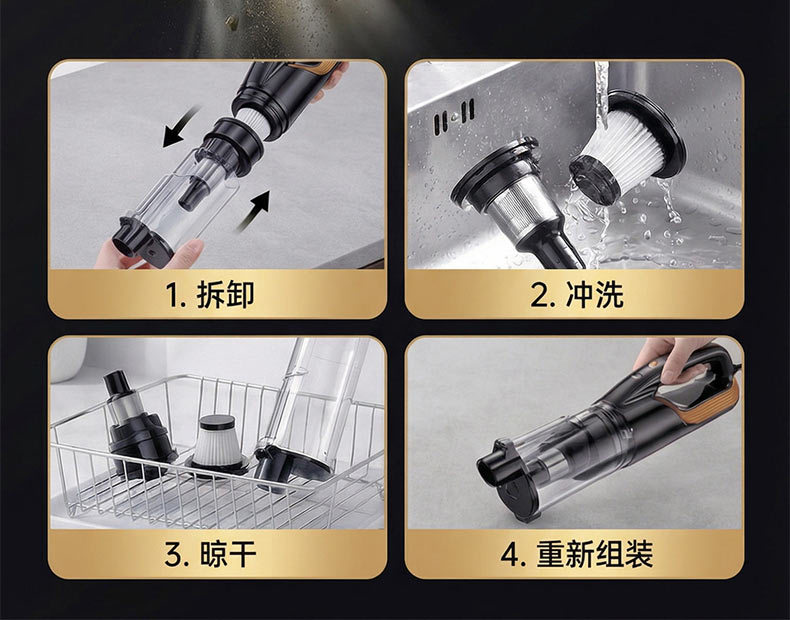 1. 拆卸

2. 冲洗

3. 晾干

4. 重新组装