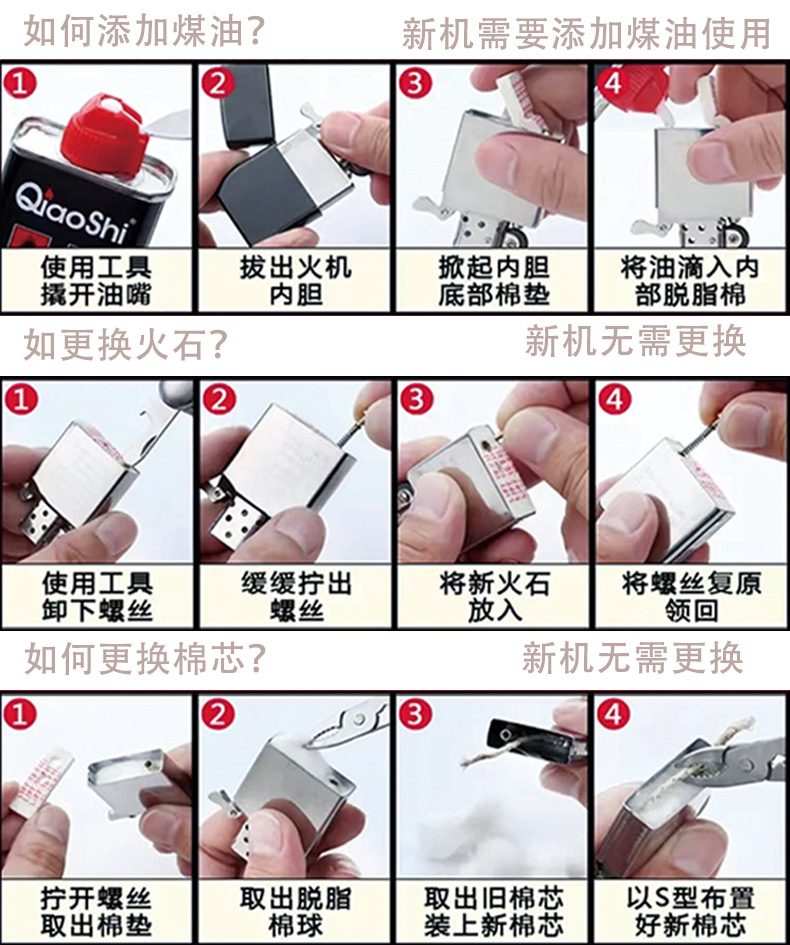 如何添加煤油?

新机需要添加煤油使用

1
QiaoShi
使用工具撬开油嘴

2
拔出火机内胆

3
掀起内胆底部棉垫

4
将油滴入内部脱脂棉

如更换火石?

新机无需更换

1
使用工具卸下螺丝

2
缓缓拧出螺丝

3
将新火石放入

4
将螺丝复原领回

如何更换棉芯?

新机无需更换

1
拧开螺丝取出棉垫

2
取出脱脂棉球

3
取出旧棉芯装上新棉芯

4
以S型布置好新棉芯